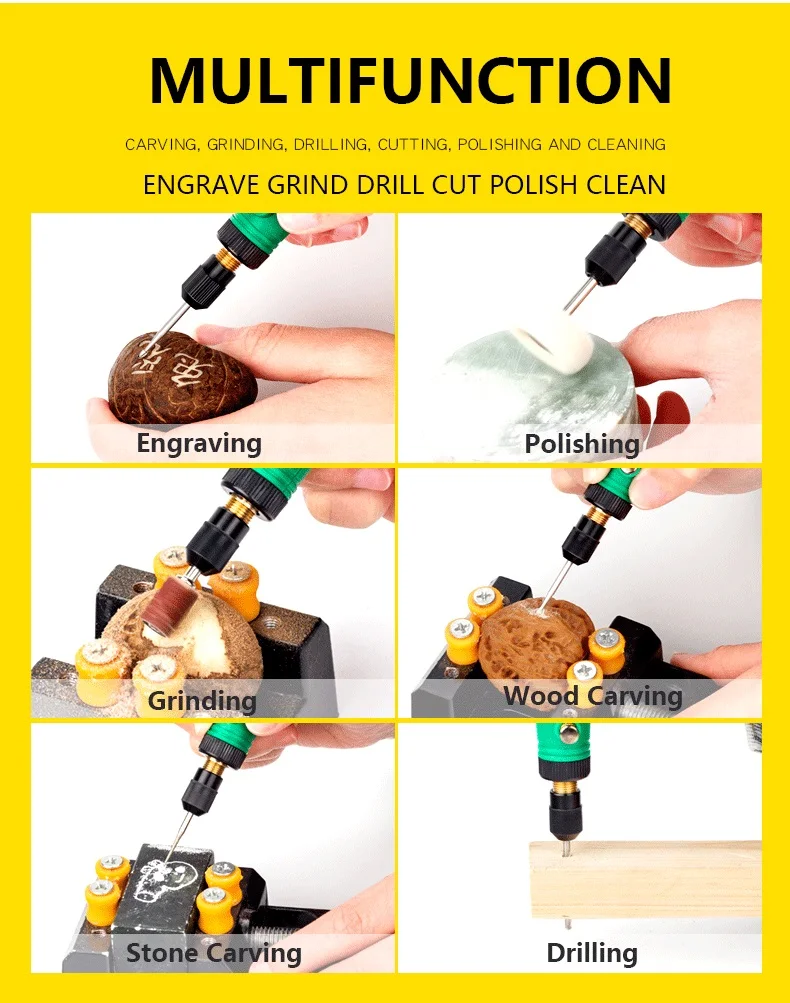 MULTIFUNCTION

CARVING, GRINDING, DRILLING, CUTTING, POLISHING AND CLEANING

ENGRAVE GRIND DRILL CUT POLISH CLEAN

Engraving

Polishing

Grinding

Wood Carving

Stone Carving

Drilling