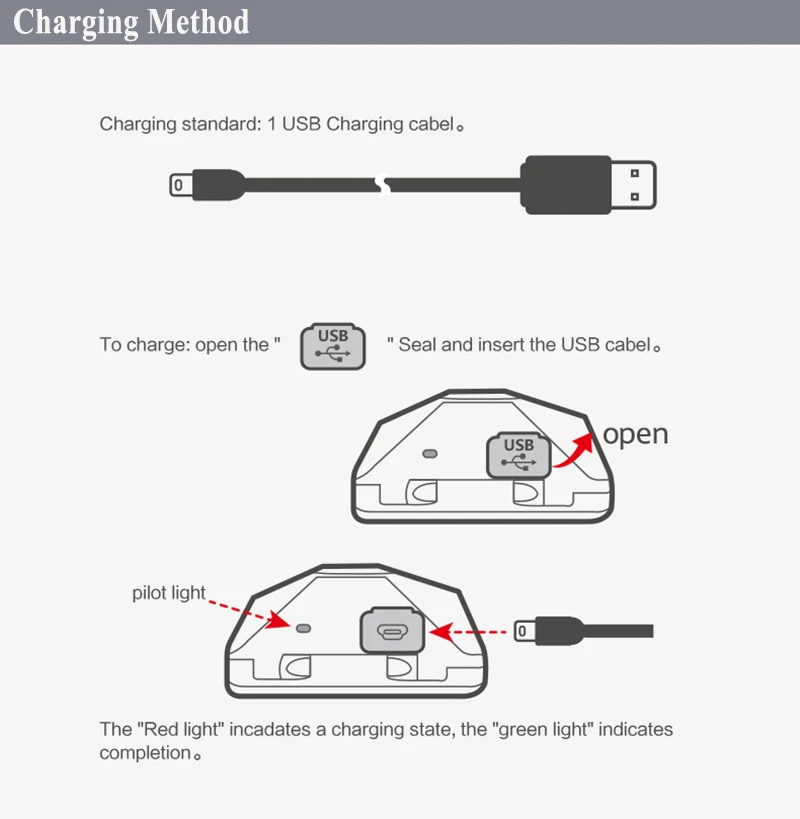 Charging Method

Charging standard: 1 USB Charging cabel。

To charge: open the " USB " Seal and insert the USB cabel。

USB

open

pilot light

The "Red light" incadates a charging state, the "green light" indicates completion。