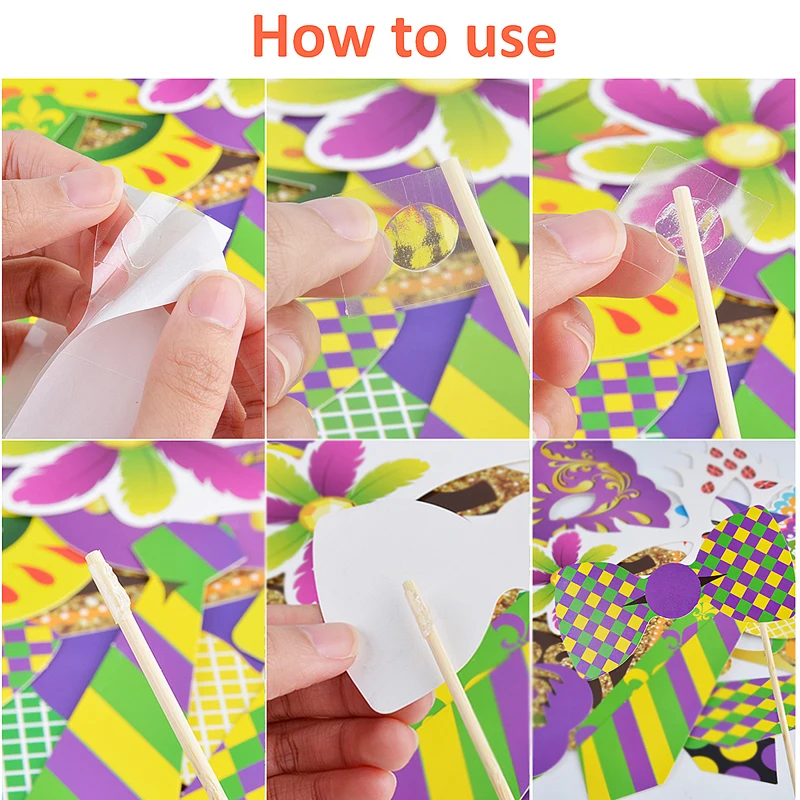 How to use