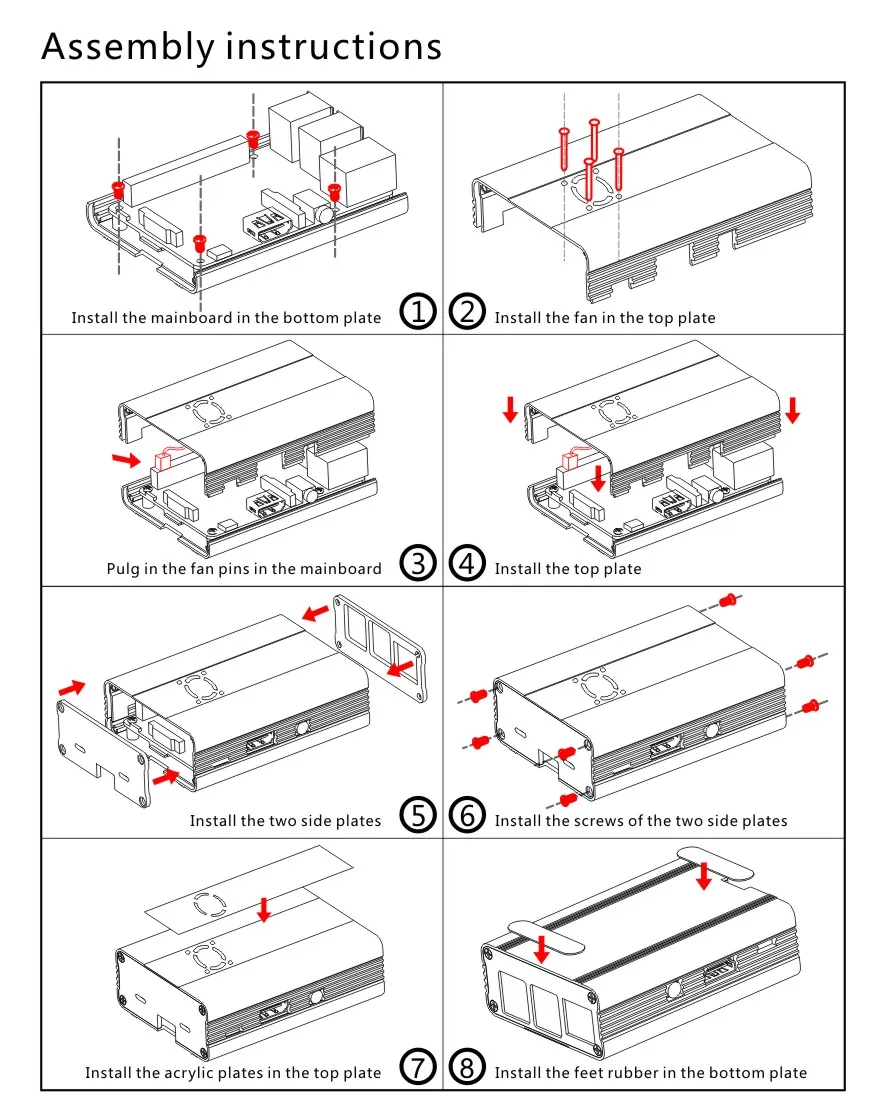 Assembly instructions

Install the mainboard in the bottom plate ①

② Install the fan in the top plate

Pulg in the fan pins in the mainboard ③

④ Install the top plate

Install the two side plates ⑤

⑥ Install the screws of the two side plates

Install the acrylic plates in the top plate ⑦

⑧ Install the feet rubber in the bottom plate