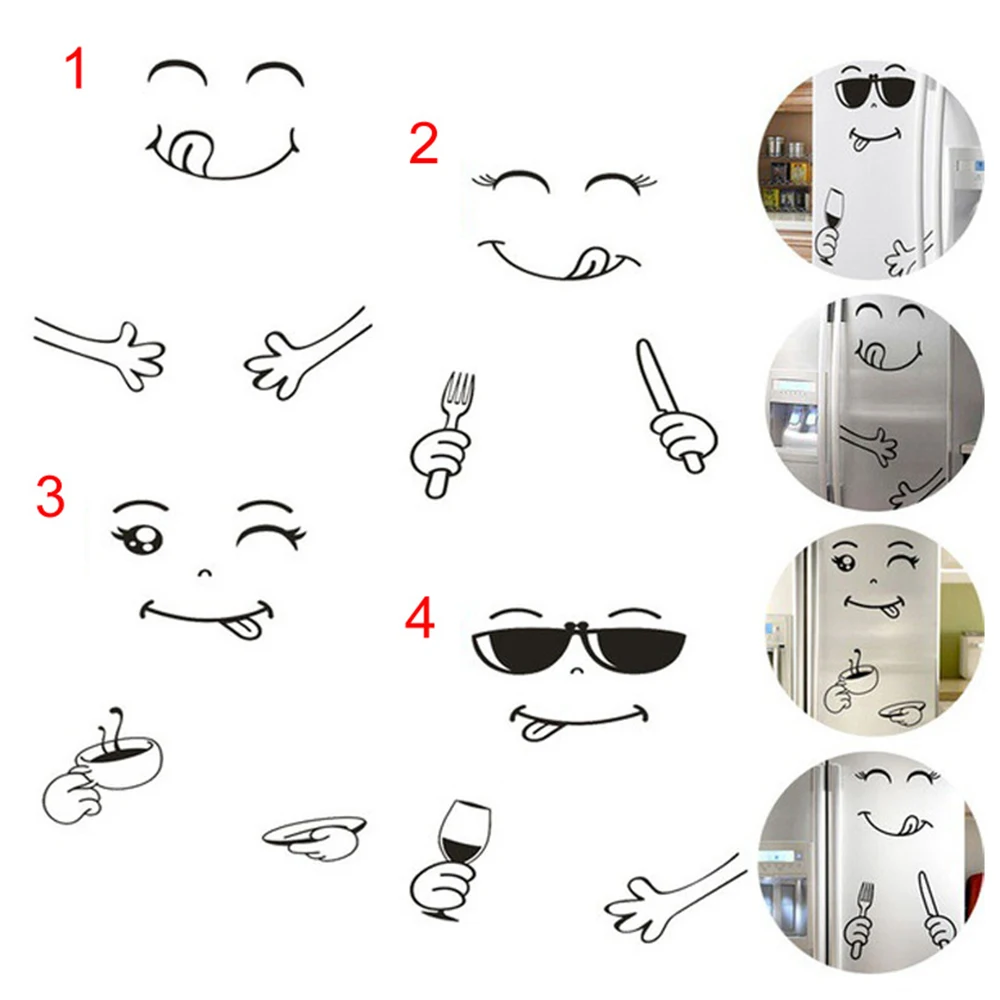 1

2

3

4