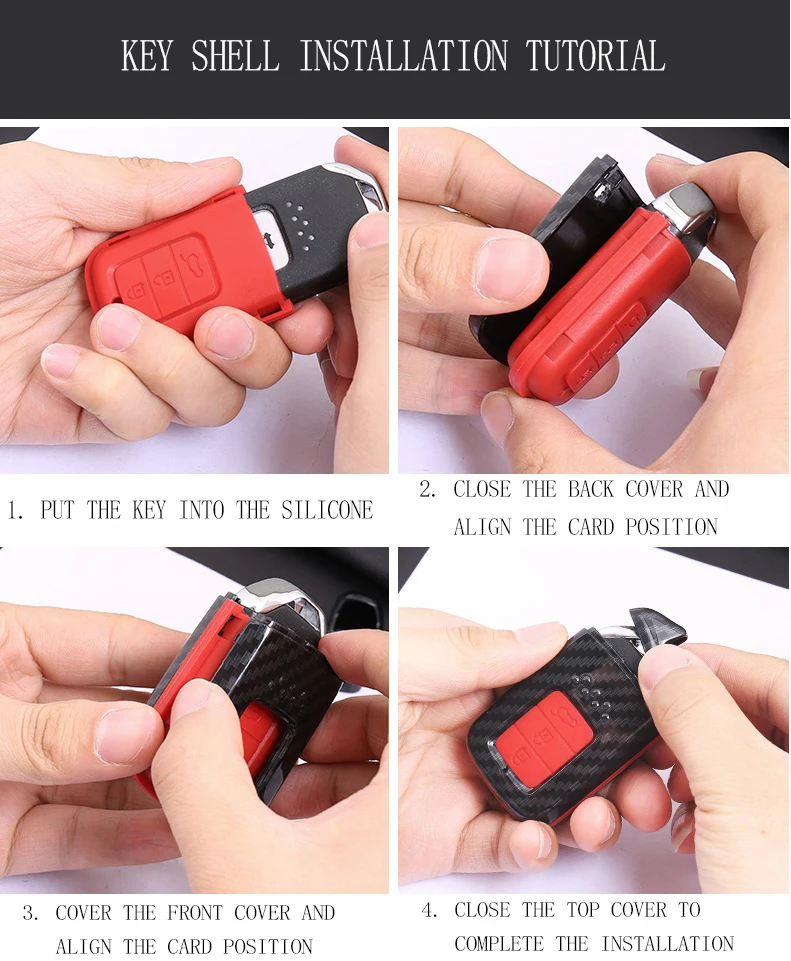 KEY SHELL INSTALLATION TUTORIAL

1. PUT THE KEY INTO THE SILICONE

2. CLOSE THE BACK COVER AND ALIGN THE CARD POSITION

3. COVER THE FRONT COVER AND ALIGN THE CARD POSITION

4. CLOSE THE TOP COVER TO COMPLETE THE INSTALLATION