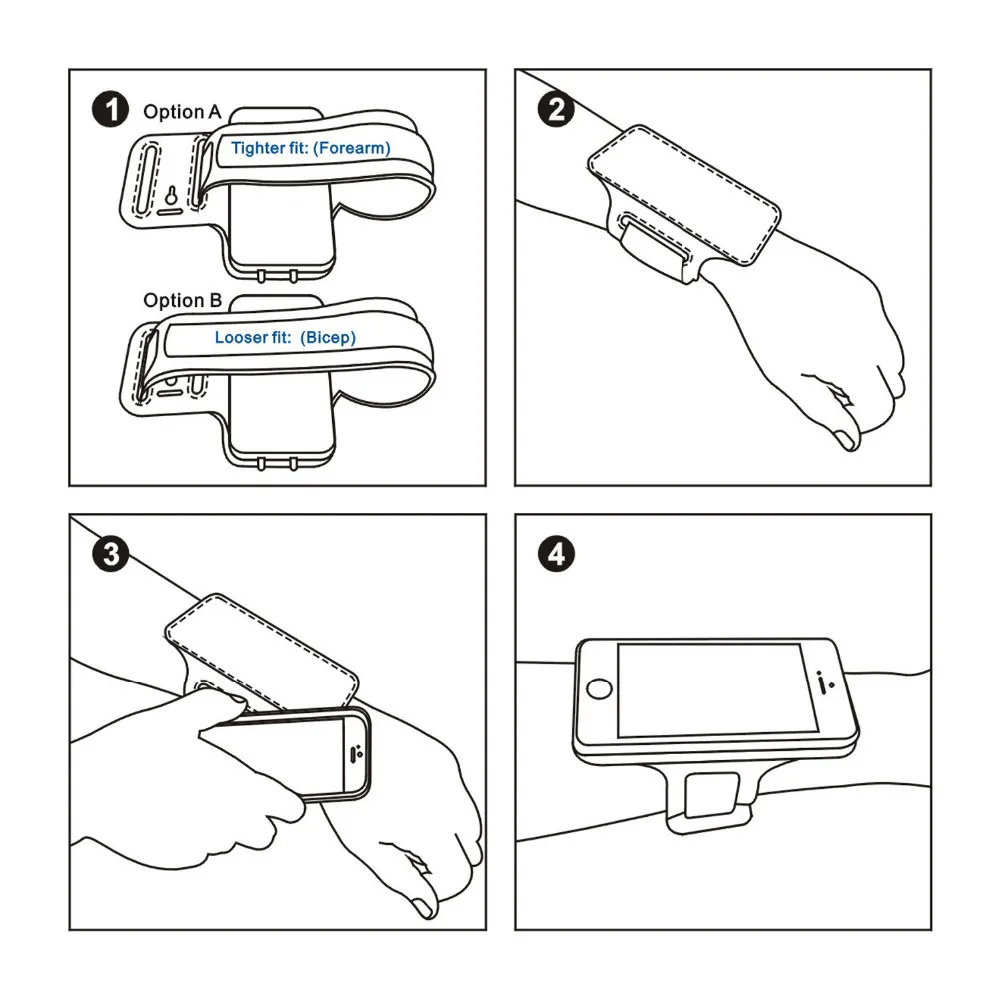 1 Option A
Tighter fit: (Forearm)

Option B
Looser fit: (Bicep)

2

3

4