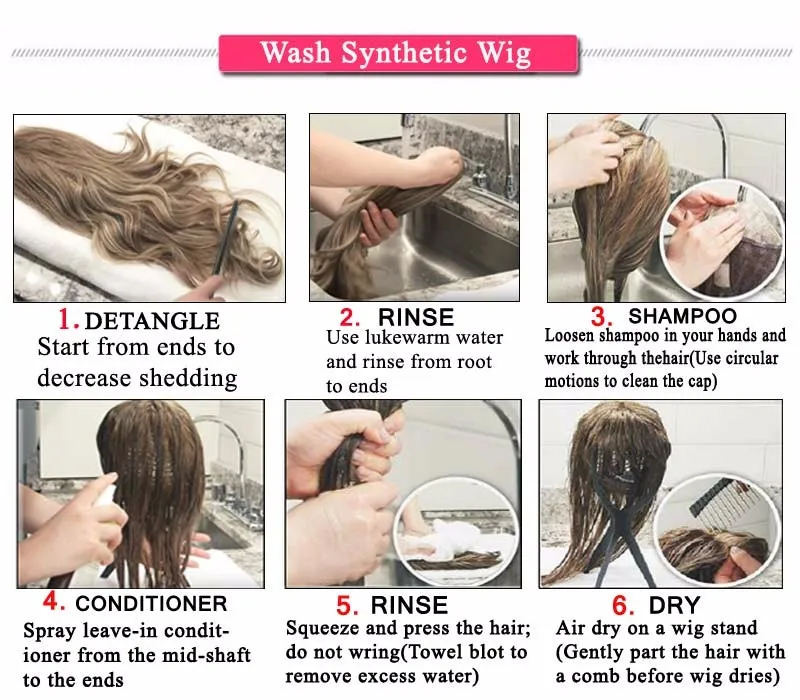 Wash Synthetic Wig

1. DETANGLE
Start from ends to decrease shedding

2. RINSE
Use lukewarm water and rinse from root to ends

3. SHAMPOO
Loosen shampoo in your hands and work through thehair(Use circular motions to clean the cap)

4. CONDITIONER
Spray leave-in conditioner from the mid-shaft to the ends

5. RINSE
Squeeze and press the hair; do not wring(Towel blot to remove excess water)

6. DRY
Air dry on a wig stand (Gently part the hair with a comb before wig dries)