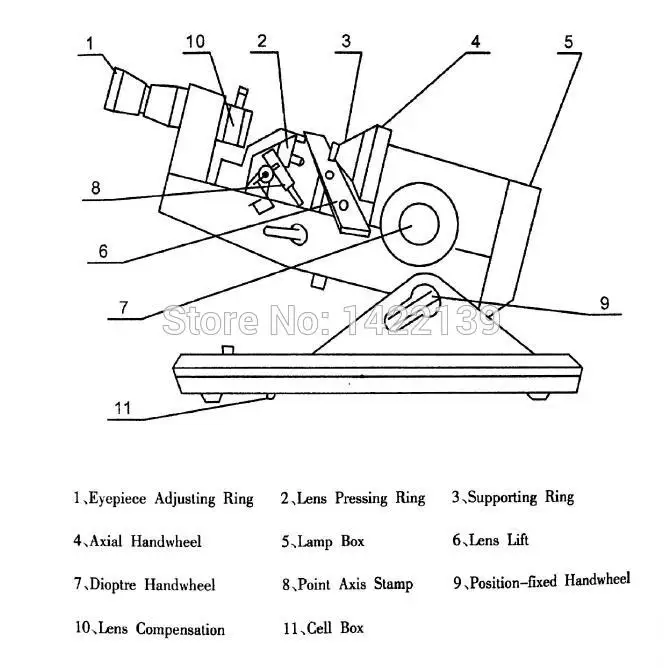 1
10
2
3
4
5
8
6
7
9
11

Store No: 1422139

1、Eyepiece Adjusting Ring
2、Lens Pressing Ring
3、Supporting Ring
4、Axial Handwheel
5、Lamp Box
6、Lens Lift
7、Dioptre Handwheel
8、Point Axis Stamp
9、Position-fixed Handwheel
10、Lens Compensation
11、Cell Box