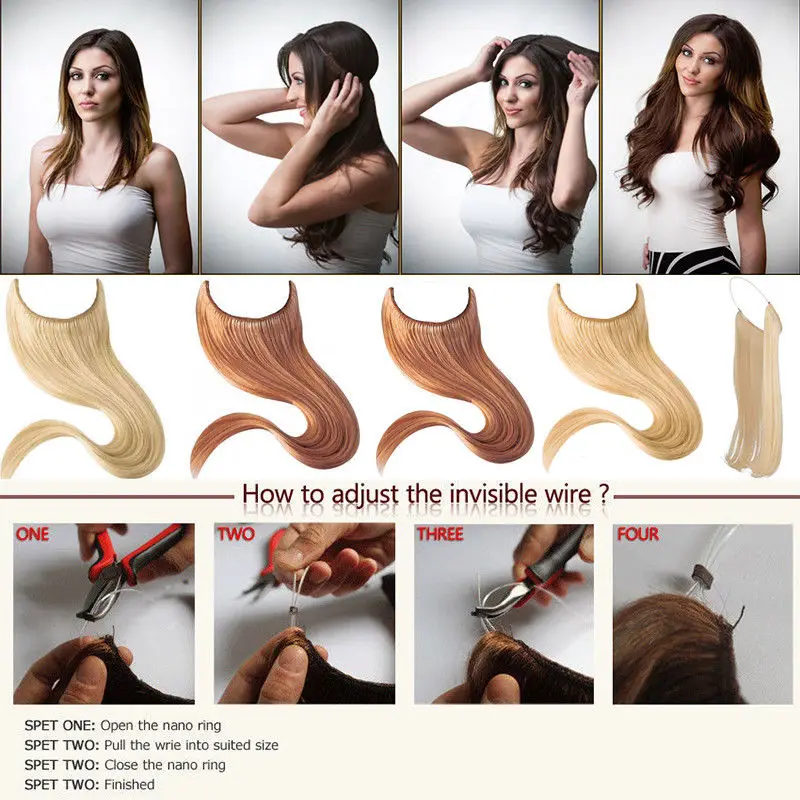 How to adjust the invisible wire ?

ONE

TWO

THREE

FOUR

SPET ONE: Open the nano ring
SPET TWO: Pull the wrie into suited size
SPET TWO: Close the nano ring
SPET TWO: Finished