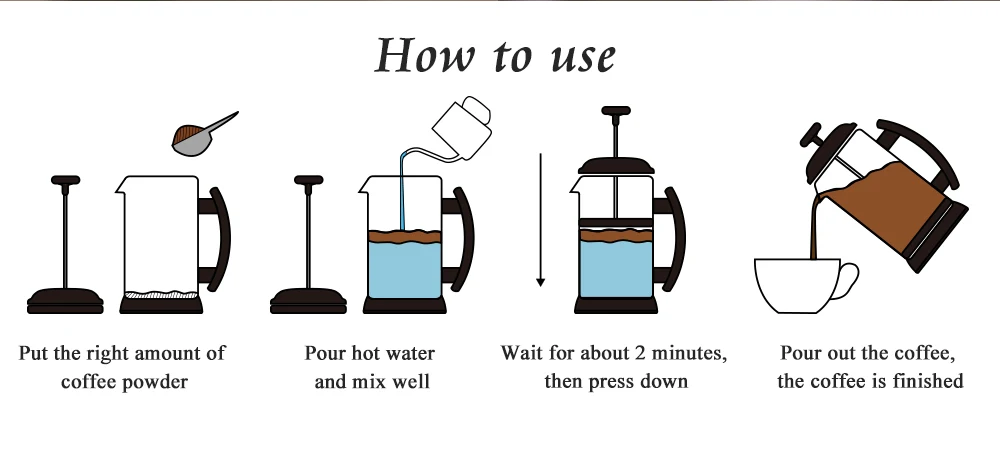 How to use

Put the right amount of coffee powder

Pour hot water and mix well

Wait for about 2 minutes, then press down

Pour out the coffee, the coffee is finished