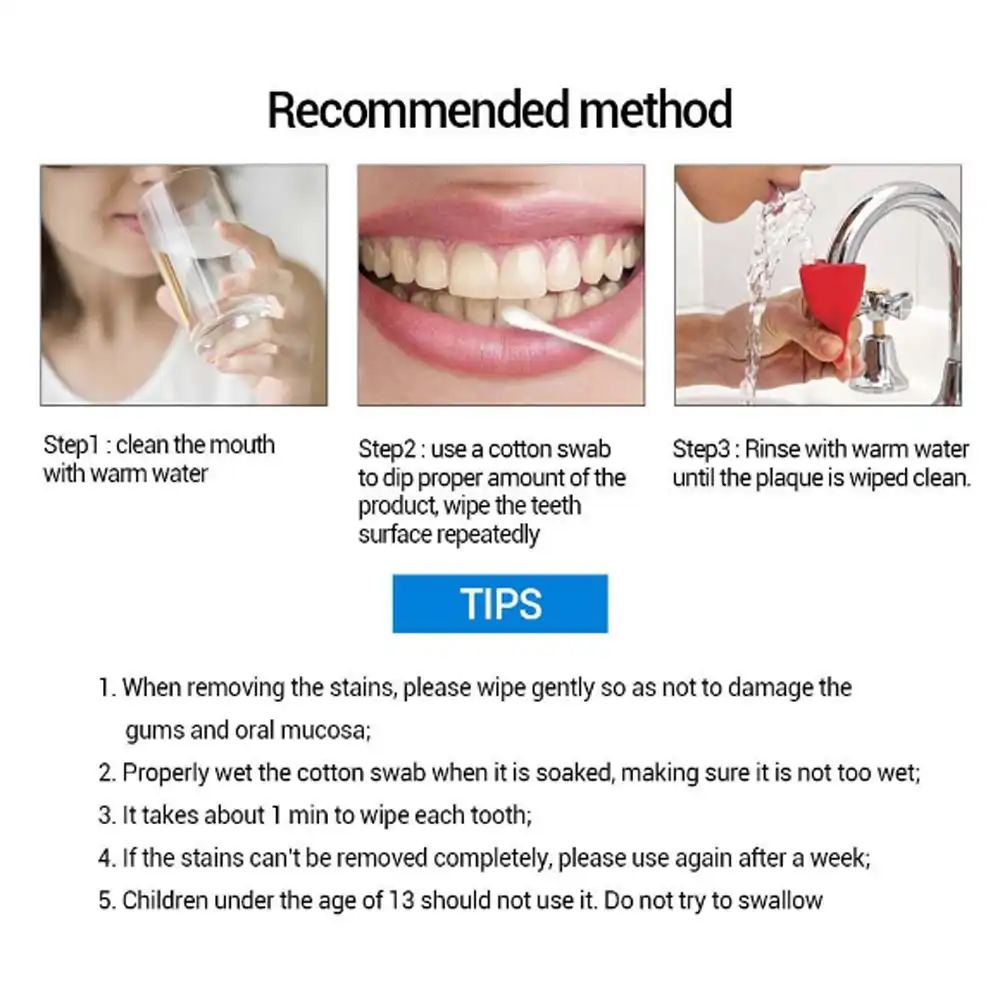 Recommended method

Step1 : clean the mouth with warm water

Step2 : use a cotton swab to dip proper amount of the product, wipe the teeth surface repeatedly

Step3 : Rinse with warm water until the plaque is wiped clean.

TIPS

1. When removing the stains, please wipe gently so as not to damage the gums and oral mucosa;
2. Properly wet the cotton swab when it is soaked, making sure it is not too wet;
3. It takes about 1 min to wipe each tooth;
4. If the stains can't be removed completely, please use again after a week;
5. Children under the age of 13 should not use it. Do not try to swallow