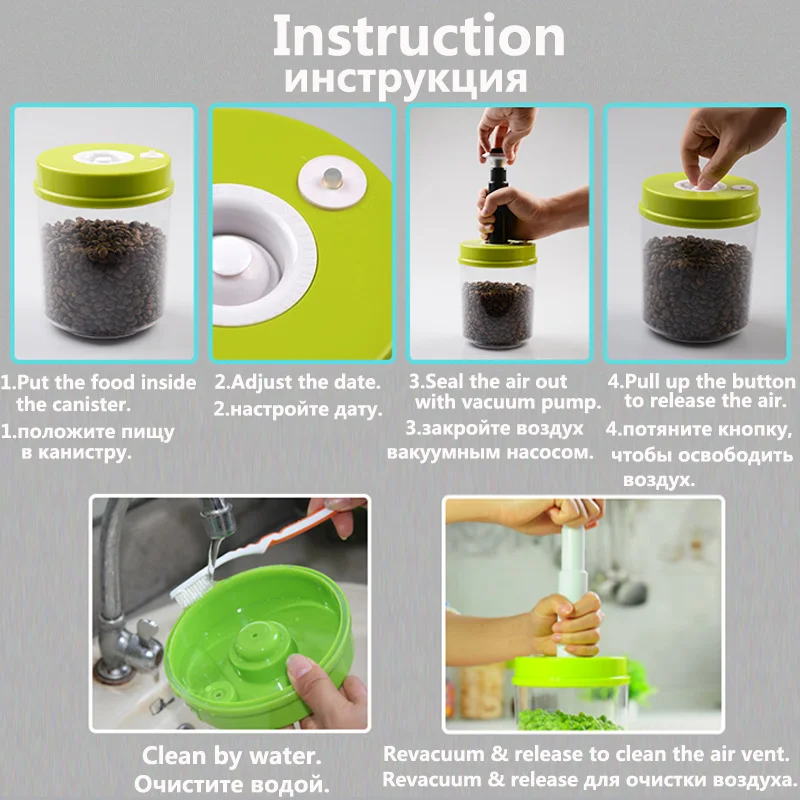 Instruction
инструкция

1.Put the food inside the canister.
1.положите пищу в канистру.

2.Adjust the date.
2.настройте дату.

3.Seal the air out with vacuum pump.
3.закройте воздух вакуумным насосом.

4.Pull up the button to release the air.
4.потяните кнопку, чтобы освободить воздух.

Clean by water.
Очистите водой.

Revacuum & release to clean the air vent.
Revacuum & release для очистки воздуха.