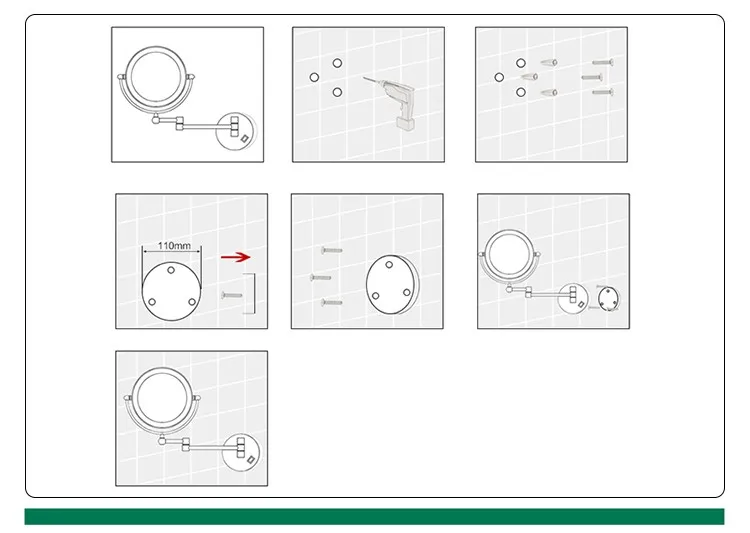 110mm