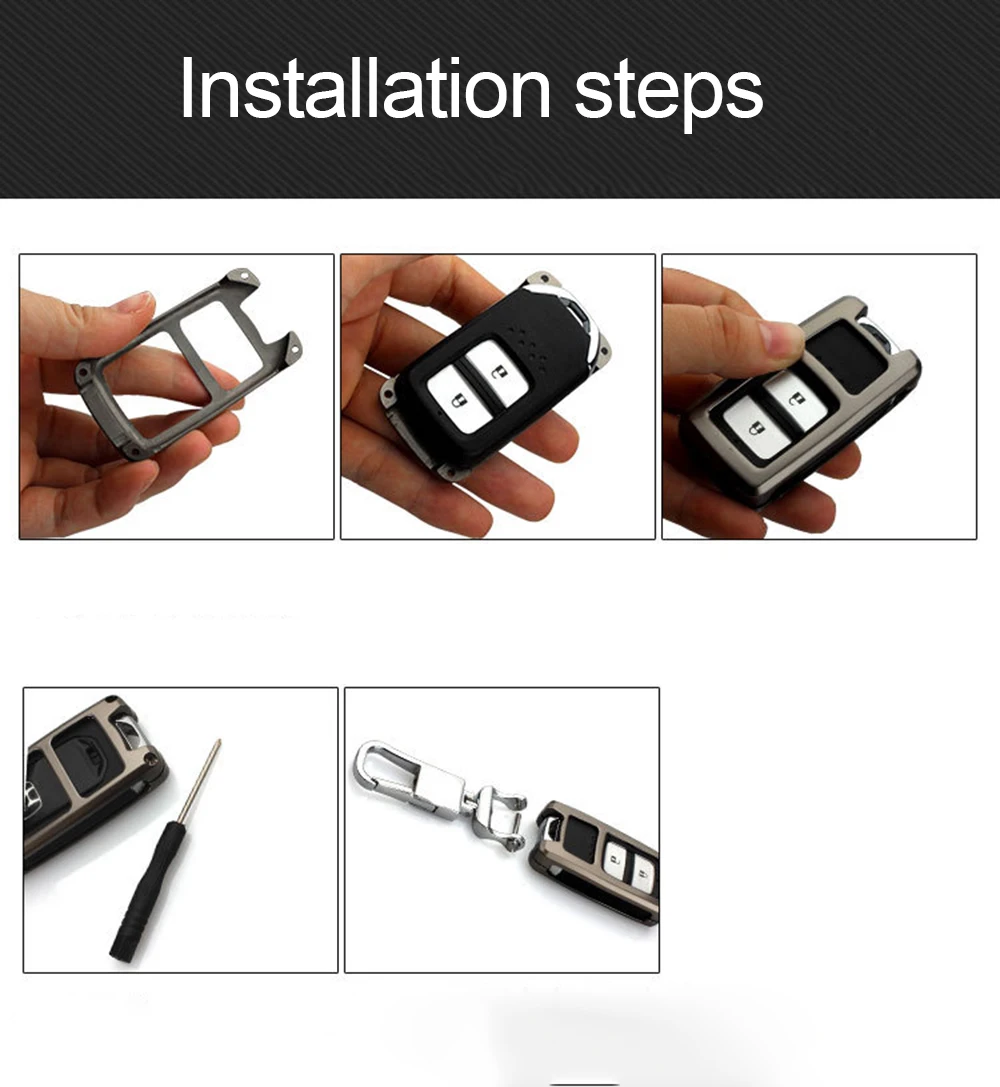 Installation steps