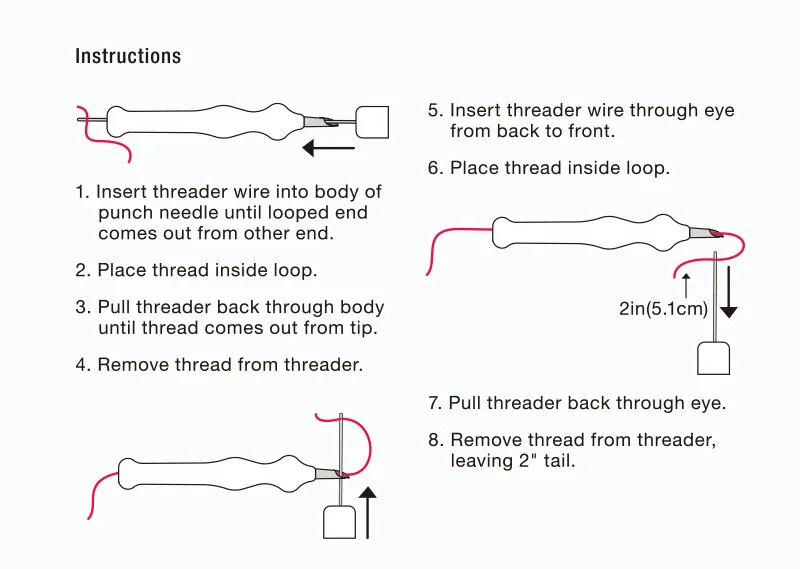 Instructions

1. Insert threader wire into body of punch needle until looped end comes out from other end.

2. Place thread inside loop.

3. Pull threader back through body until thread comes out from tip.

4. Remove thread from threader.

5. Insert threader wire through eye from back to front.

6. Place thread inside loop.

2in(5.1cm)

7. Pull threader back through eye.

8. Remove thread from threader, leaving 2" tail.