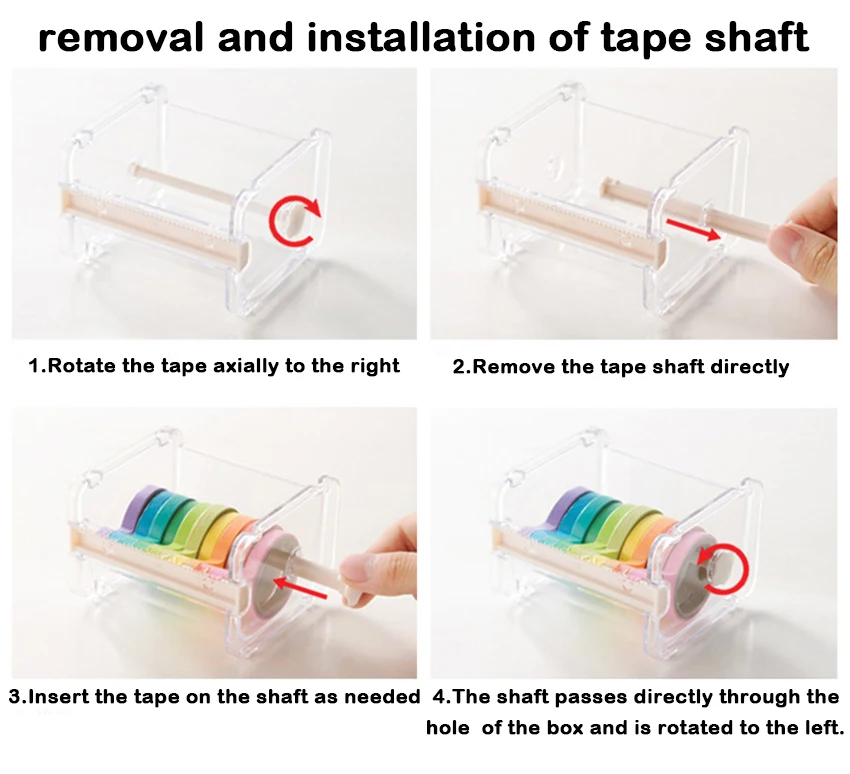 removal and installation of tape shaft

1.Rotate the tape axially to the right

2.Remove the tape shaft directly

3.Insert the tape on the shaft as needed

4.The shaft passes directly through the hole of the box and is rotated to the left.