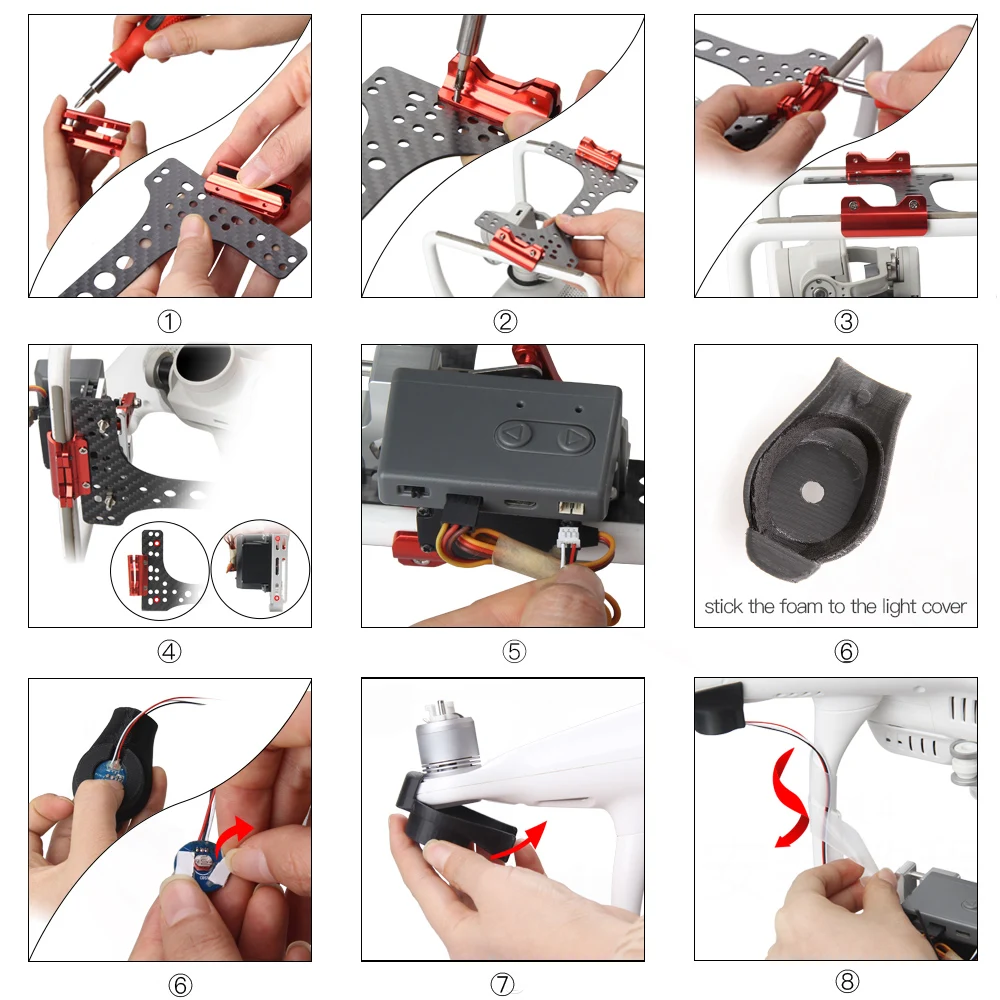 ①

②

③

④

⑤

stick the foam to the light cover

⑥

⑥

⑦

⑧