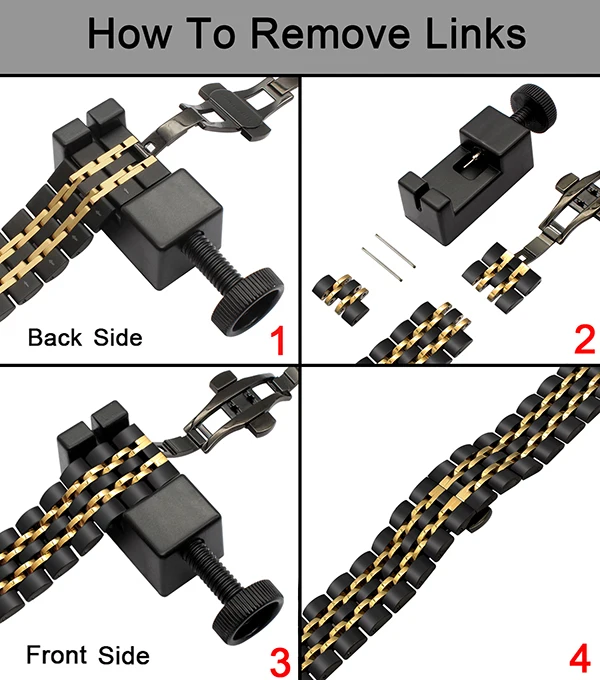 How To Remove Links

Back Side

1

2

Front Side

3

4