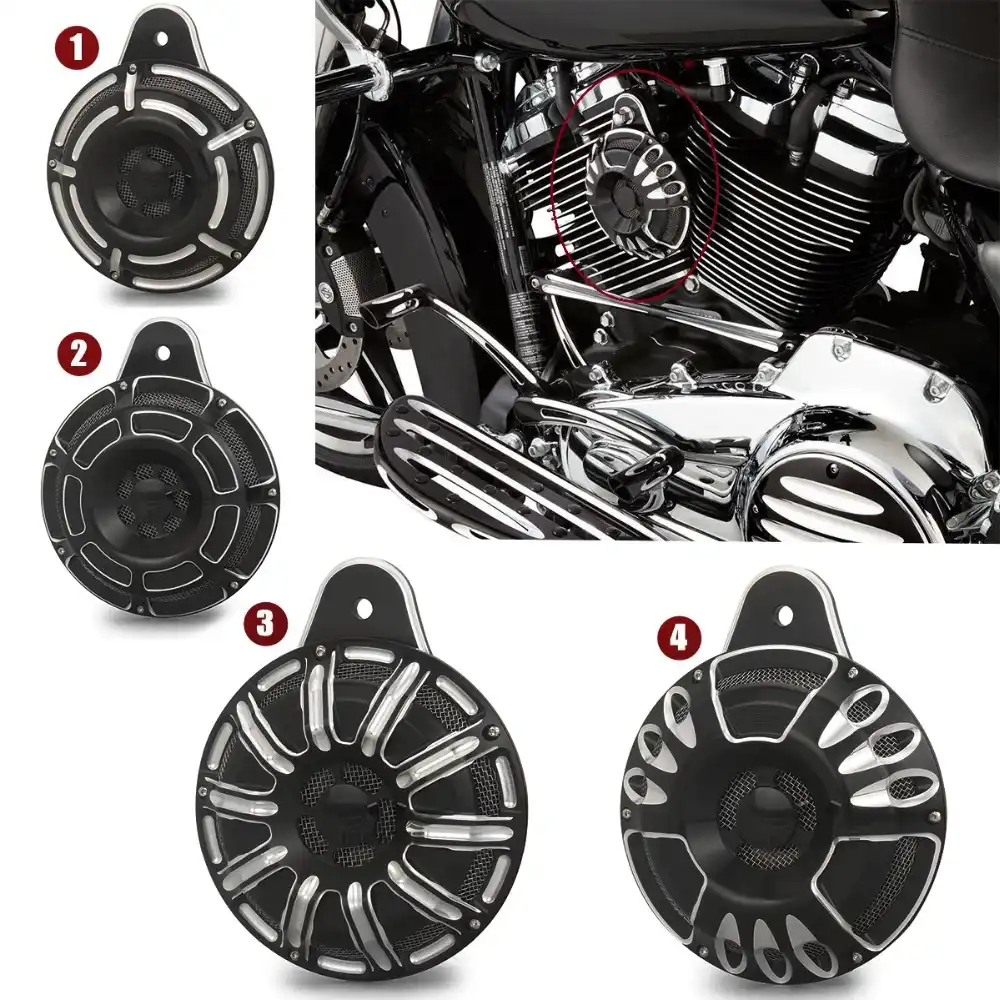 1

2

3

4