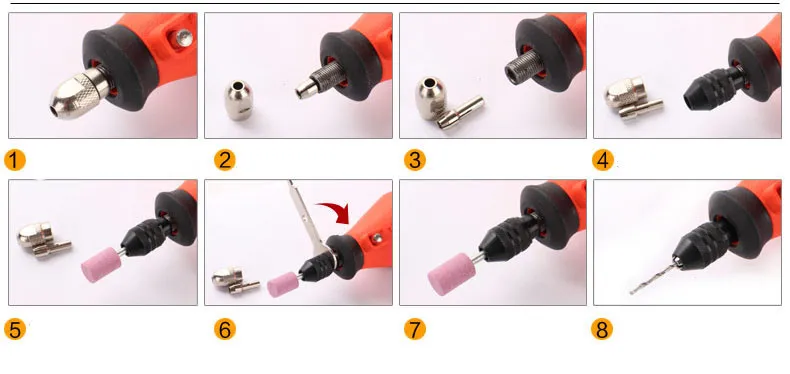 1
2
3
4
5
6
7
8