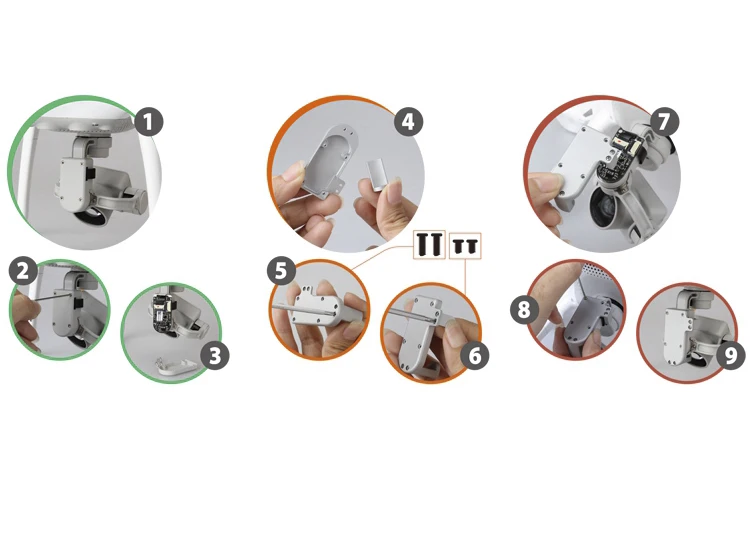 1

2

3

4

5

6

7

8

9