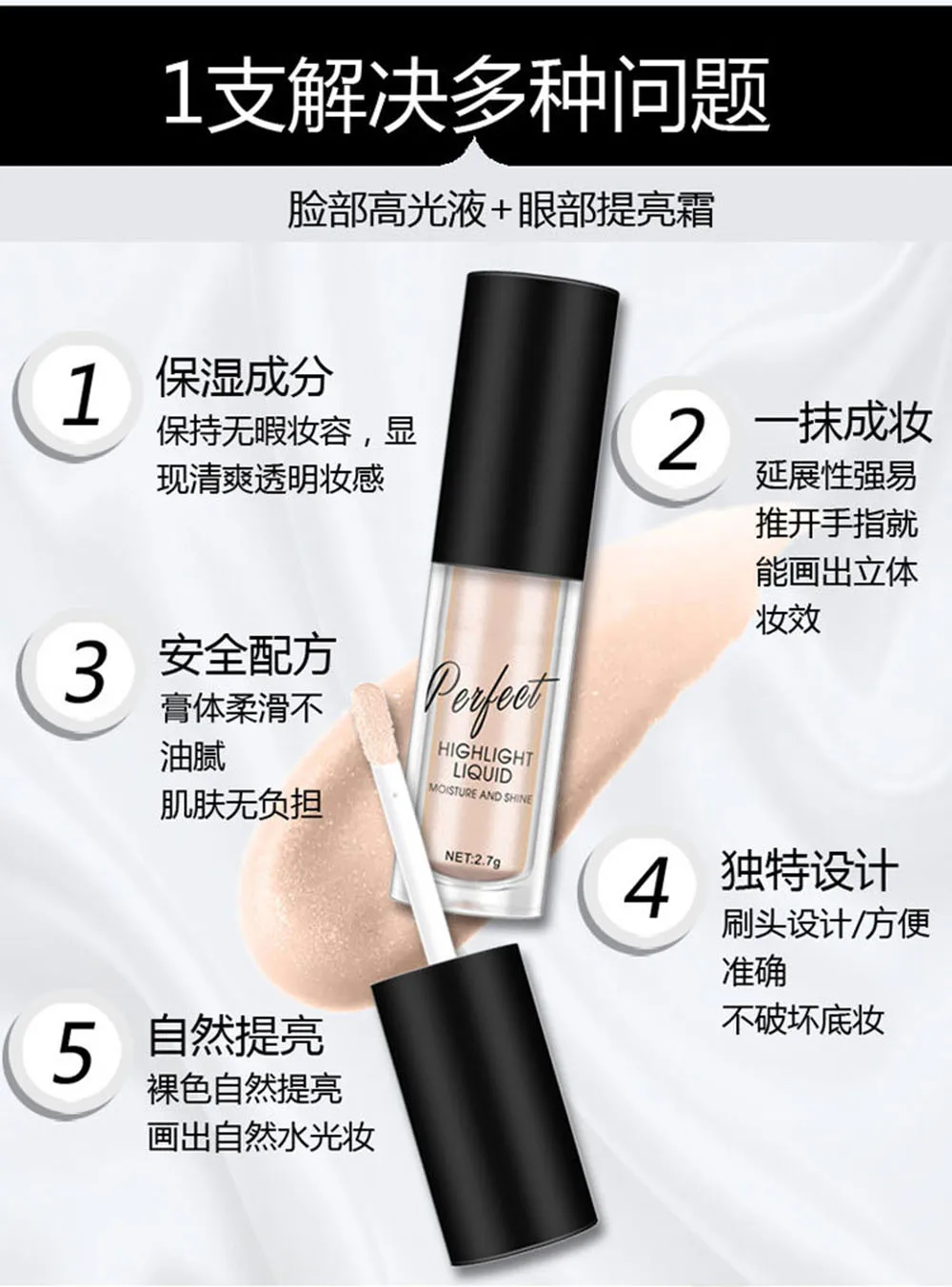 1支解决多种问题

脸部高光液+眼部提亮霜

1 保湿成分
保持无暇妆容，显现清爽透明妆感

2 一抹成妆
延展性强易推开手指就能画出立体妆效

3 安全配方
膏体柔滑不油腻
肌肤无负担

Perfect
HIGHLIGHT LIQUID
MOISTURE AND SHINE
NET:2.7g

4 独特设计
刷头设计/方便准确
不破坏底妆

5 自然提亮
裸色自然提亮
画出自然水光妆