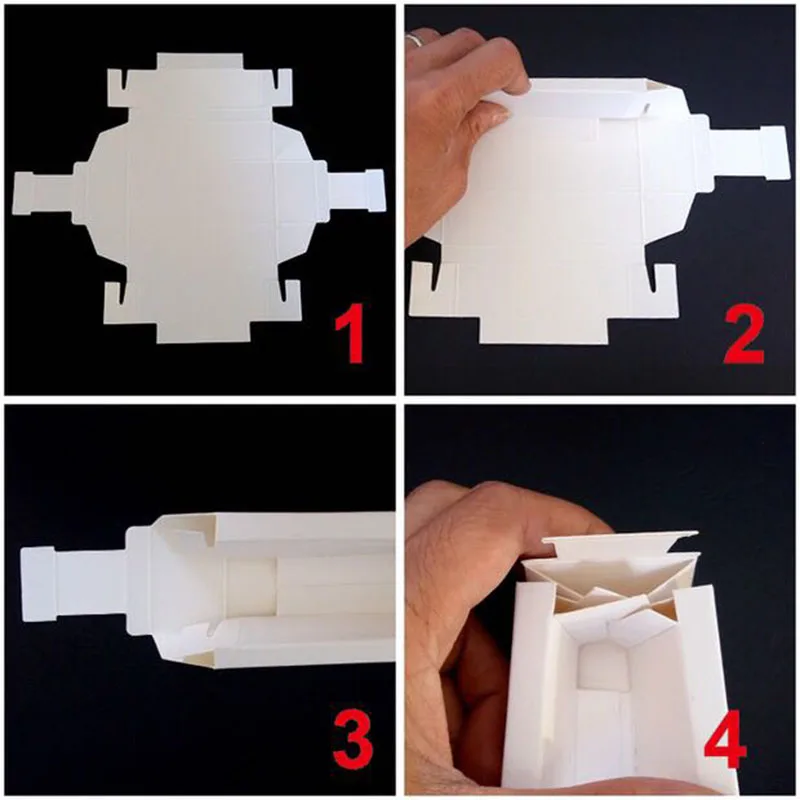 1

2

3

4