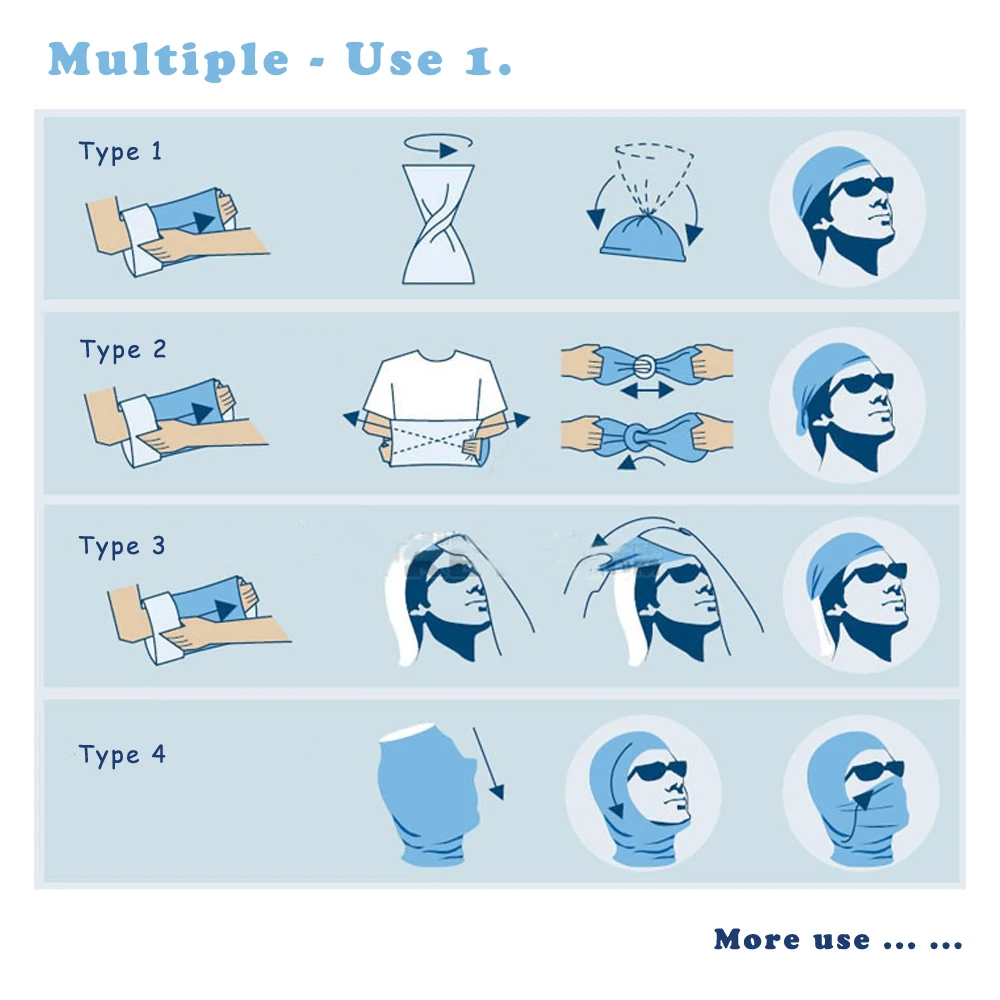 Multiple - Use 1.

Type 1

Type 2

Type 3

Type 4

More use ... ...