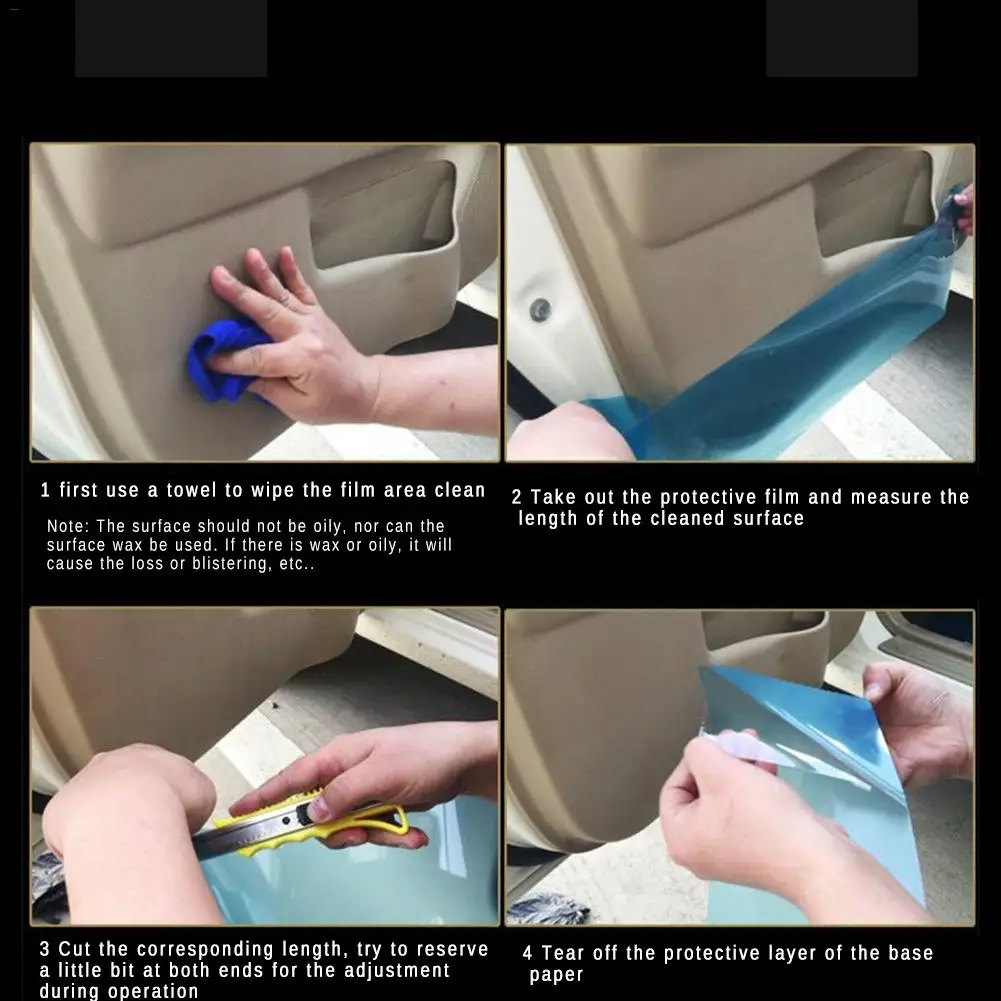 1 first use a towel to wipe the film area clean

Note: The surface should not be oily, nor can the surface wax be used. If there is wax or oily, it will cause the loss or blistering, etc..

2 Take out the protective film and measure the length of the cleaned surface

3 Cut the corresponding length, try to reserve a little bit at both ends for the adjustment during operation

4 Tear off the protective layer of the base paper