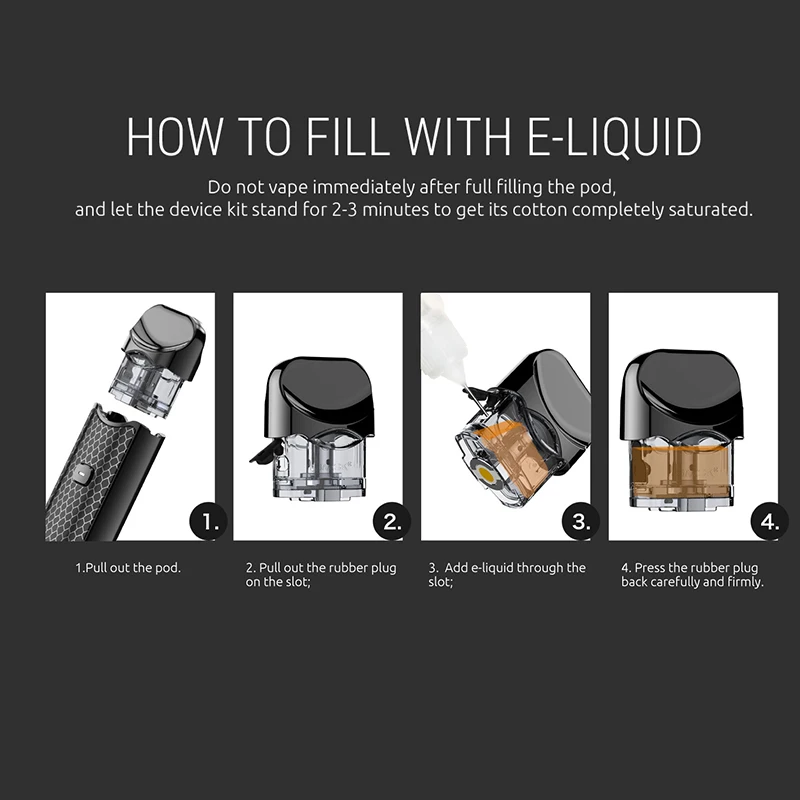 HOW TO FILL WITH E-LIQUID

Do not vape immediately after full filling the pod, and let the device kit stand for 2-3 minutes to get its cotton completely saturated.

1.

2.

3.

4.

1.Pull out the pod.

2. Pull out the rubber plug on the slot;

3. Add e-liquid through the slot;

4. Press the rubber plug back carefully and firmly.