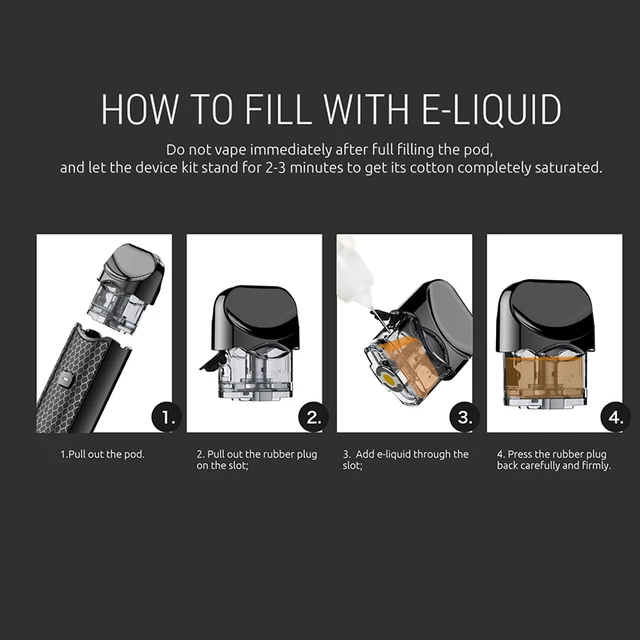 HOW TO FILL WITH E-LIQUID

Do not vape immediately after full filling the pod, and let the device kit stand for 2-3 minutes to get its cotton completely saturated.

1.

2.

3.

4.

1.Pull out the pod.

2. Pull out the rubber plug on the slot;

3. Add e-liquid through the slot;

4. Press the rubber plug back carefully and firmly.