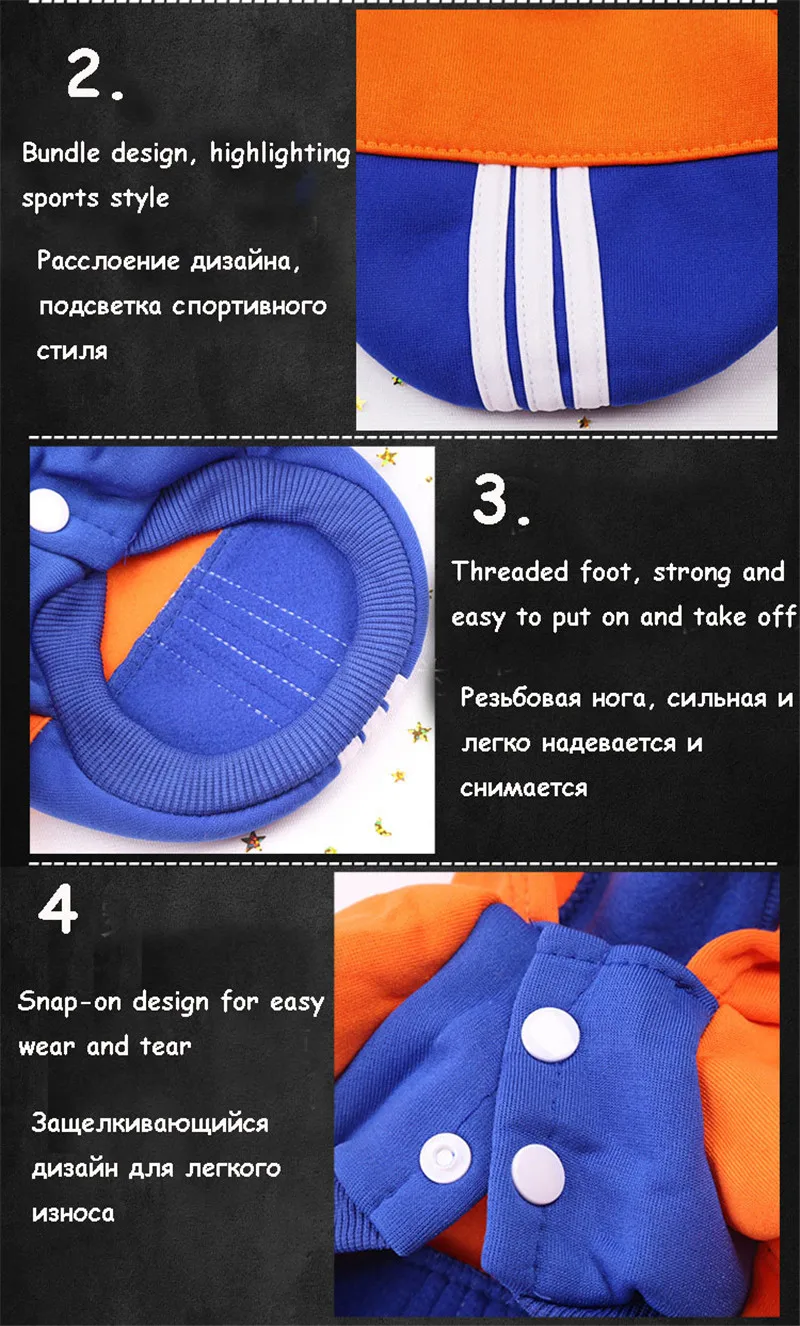 2.

Bundle design, highlighting sports style

Расслоение дизайна, подсветка спортивного стиля

3.

Threaded foot, strong and easy to put on and take off

Резьбовая нога, сильная и легко надевается и снимается

4

Snap-on design for easy wear and tear

Защелкивающийся дизайн для легкого износа