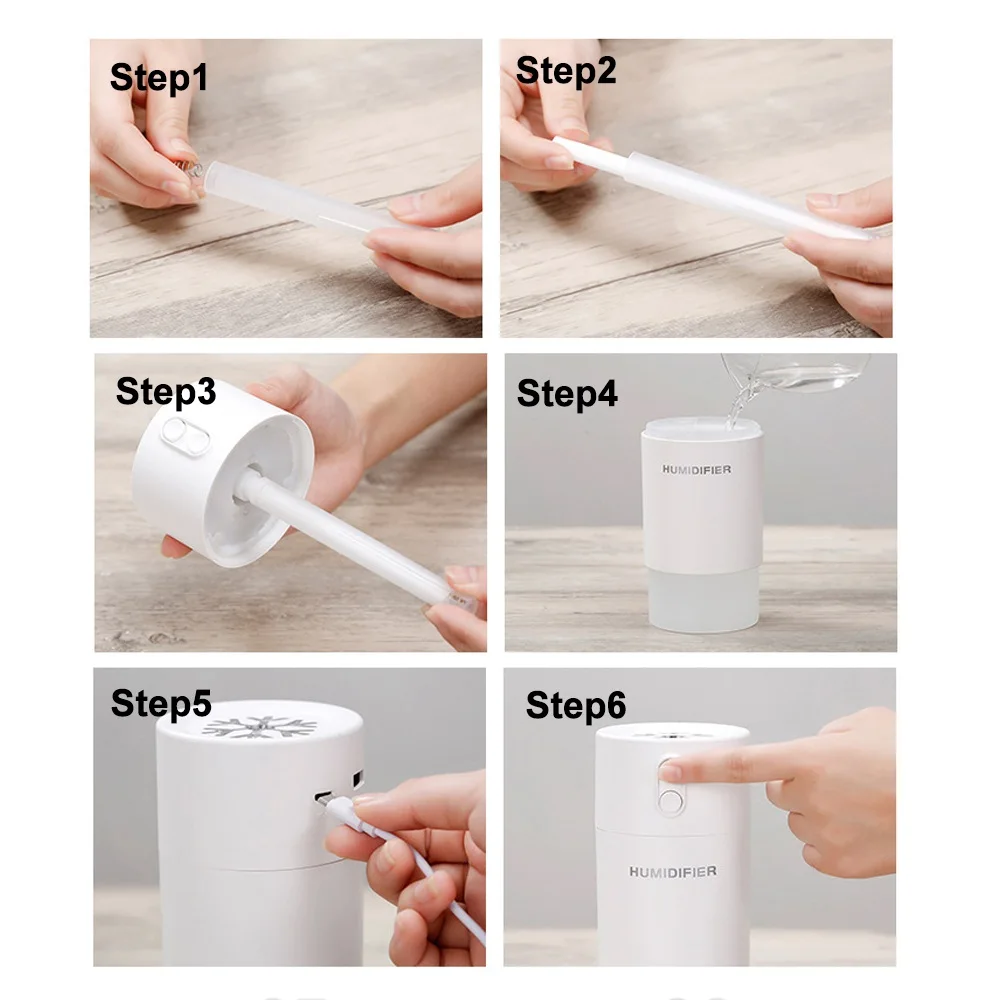 Step1

Step2

Step3

Step4

HUMIDIFIER

Step5

Step6

HUMIDIFIER