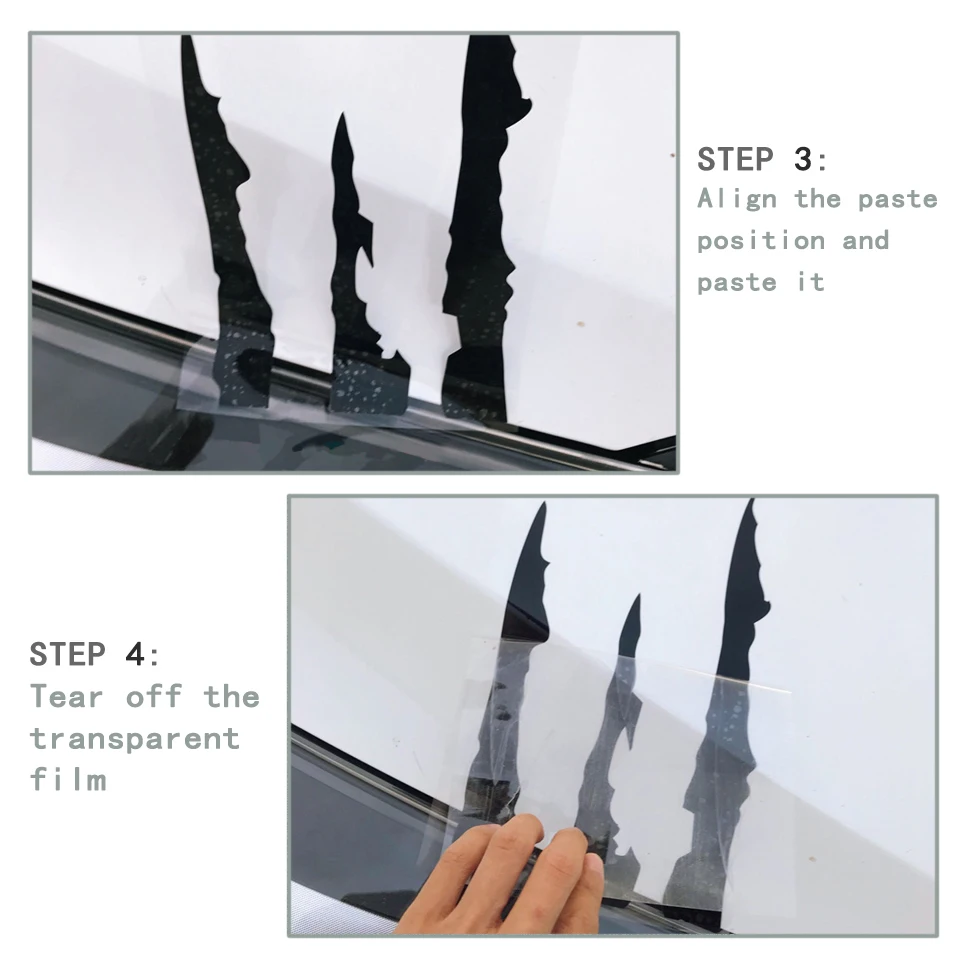 STEP 3:
Align the paste position and paste it

STEP 4:
Tear off the transparent film