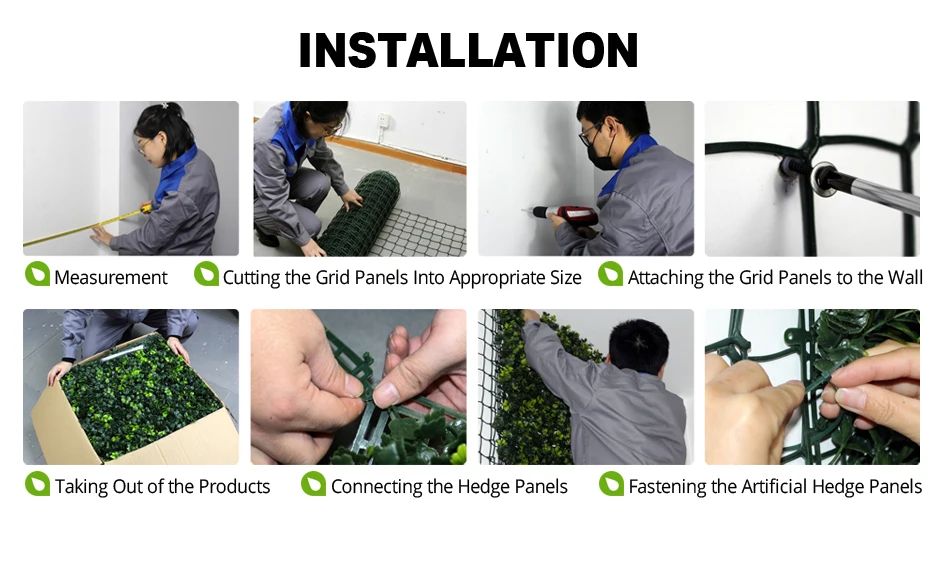 INSTALLATION

Measurement

Cutting the Grid Panels Into Appropriate Size

Attaching the Grid Panels to the Wall

Taking Out of the Products

Connecting the Hedge Panels

Fastening the Artificial Hedge Panels