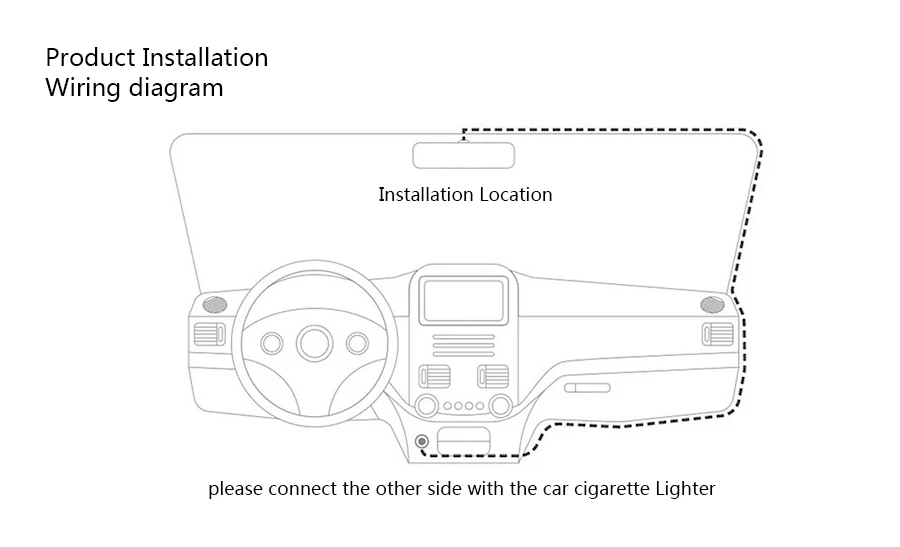 Product Installation
Wiring diagram

Installation Location

please connect the other side with the car cigarette Lighter