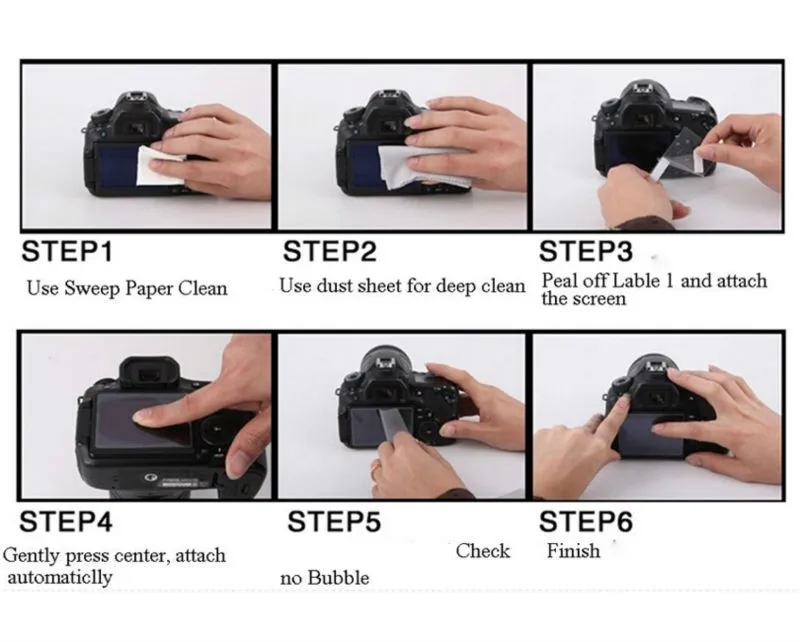 STEP1

Use Sweep Paper Clean

STEP2

Use dust sheet for deep clean

STEP3

Peal off Lable 1 and attach the screen

STEP4

Gently press center, attach automaticlly

STEP5

Check

no Bubble

STEP6

Finish