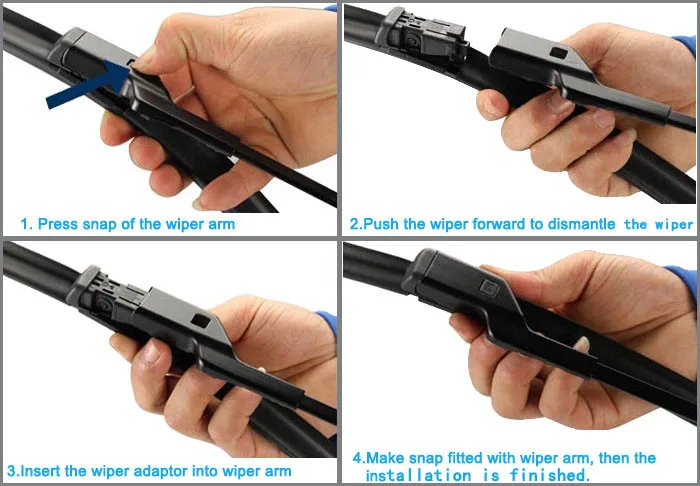 1. Press snap of the wiper arm

2.Push the wiper forward to dismantle the wiper

3.Insert the wiper adaptor into wiper arm

4.Make snap fitted with wiper arm, then the installation is finished.