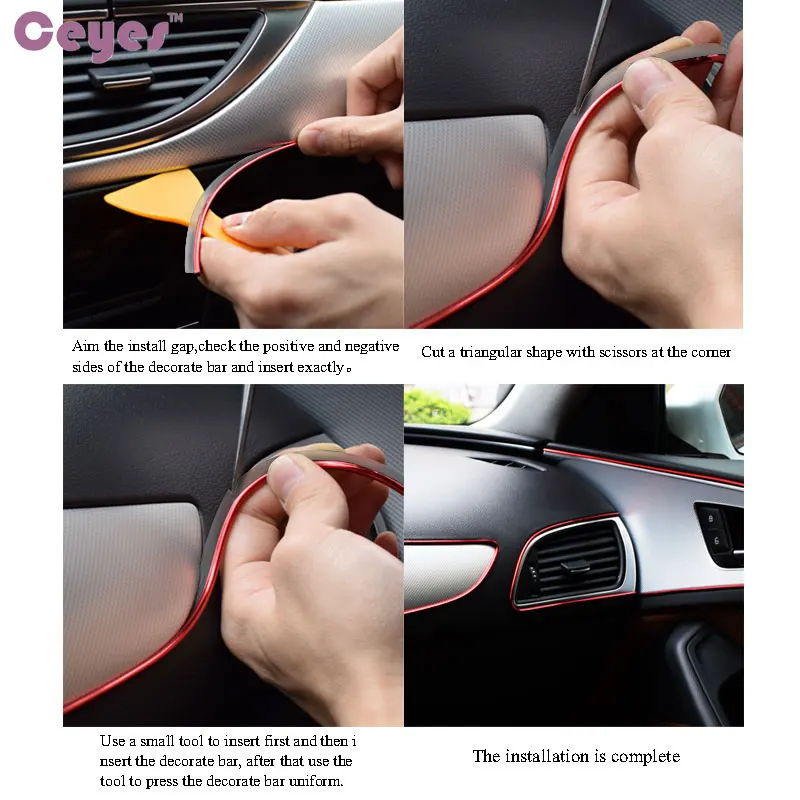 Ceyes™

Aim the install gap,check the positive and negative sides of the decorate bar and insert exactly。

Cut a triangular shape with scissors at the corner

Use a small tool to insert first and then i nsert the decorate bar, after that use the tool to press the decorate bar uniform.

The installation is complete