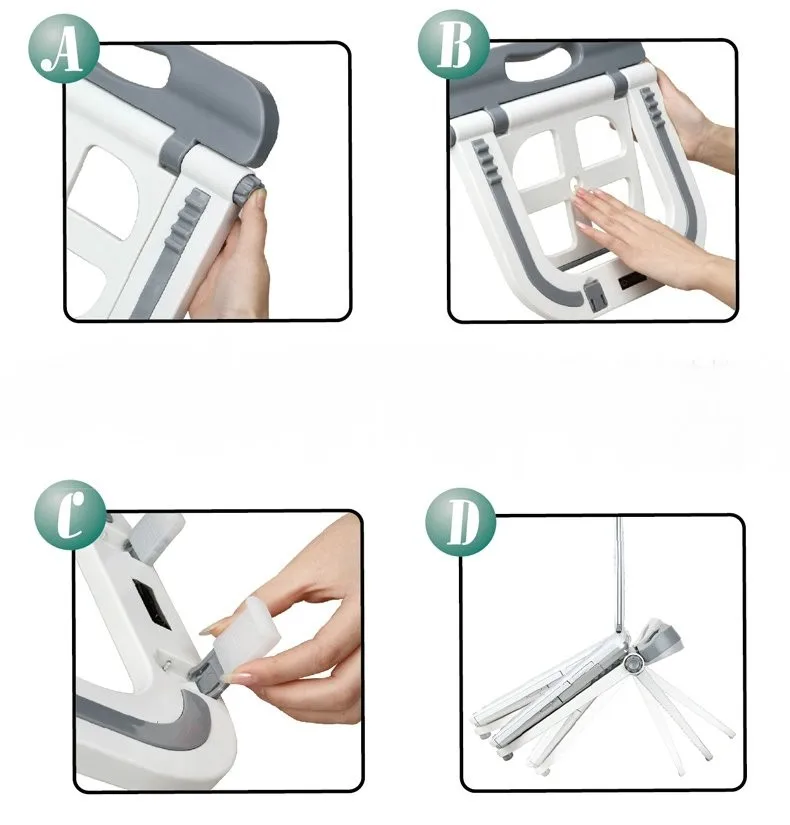 A

B

C

D