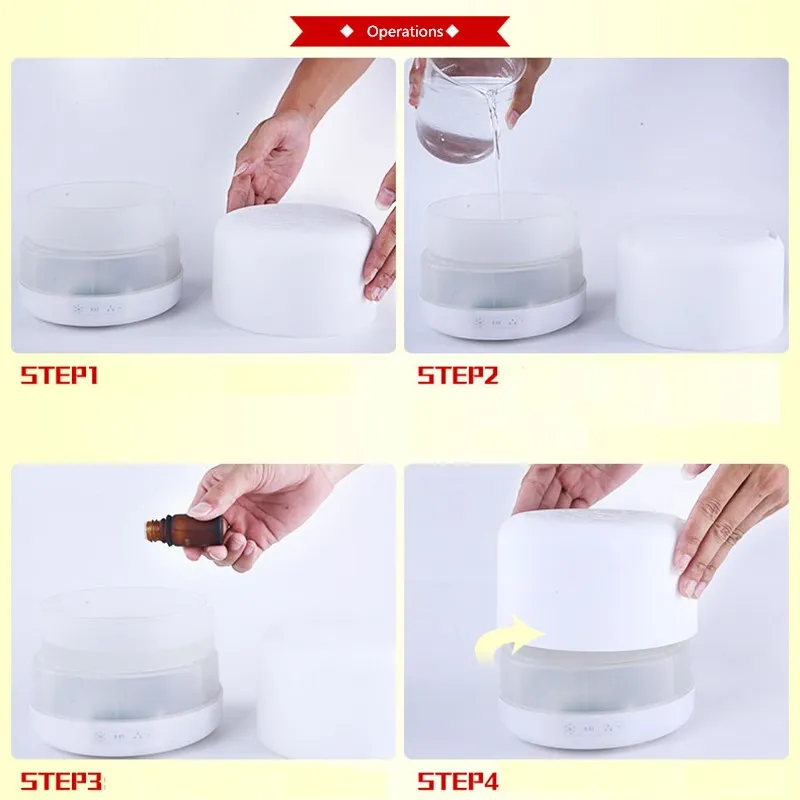 ◆ Operations ◆

STEP1

STEP2

STEP3

STEP4