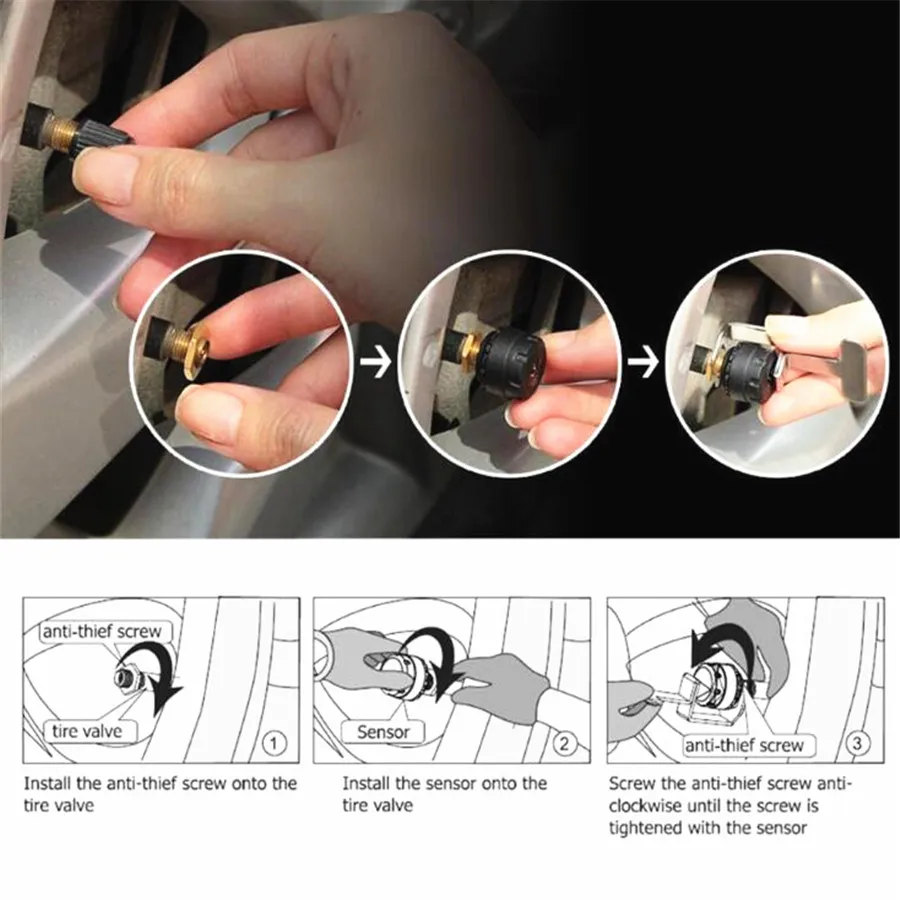 anti-thief screw

tire valve

①

Install the anti-thief screw onto the tire valve

Sensor

②

Install the sensor onto the tire valve

anti-thief screw

③

Screw the anti-thief screw anti-clockwise until the screw is tightened with the sensor