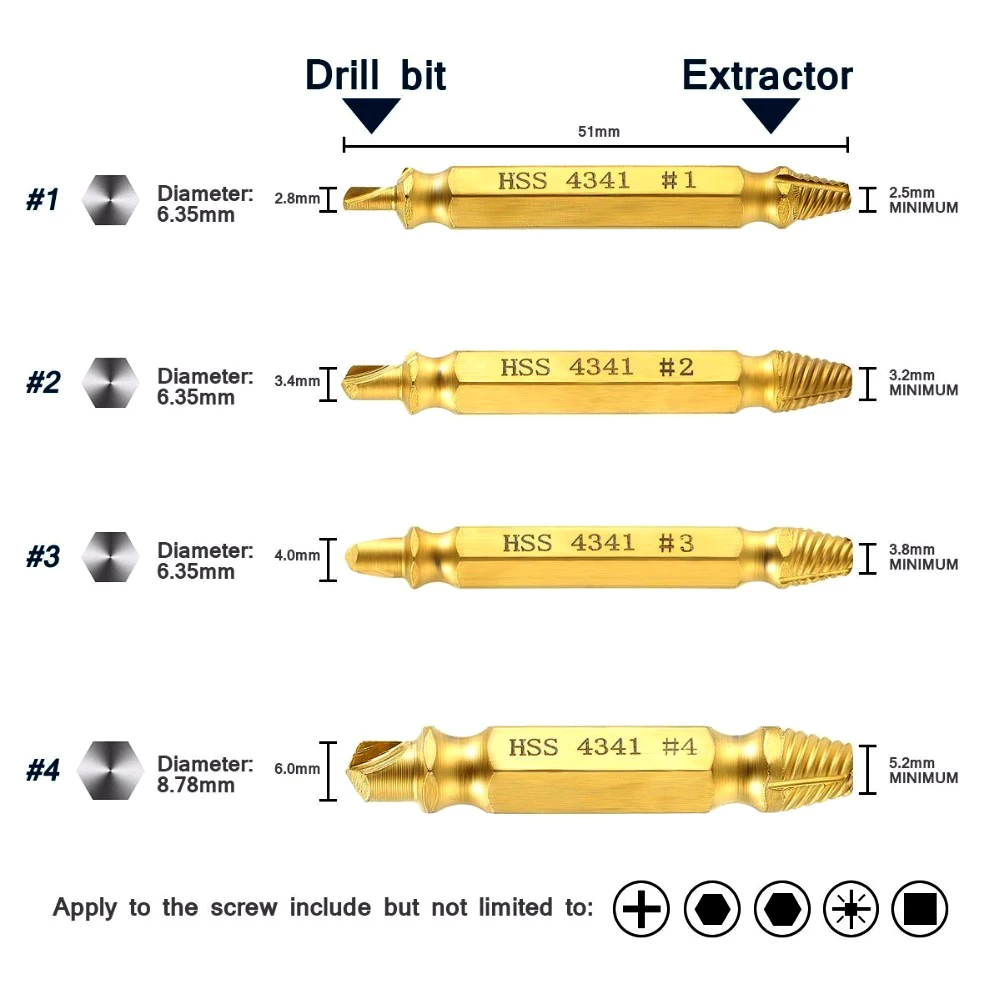 Drill bit

Extractor

51mm

#1

Diameter: 6.35mm

2.8mm

HSS 4341 #1

2.5mm MINIMUM

#2

Diameter: 6.35mm

3.4mm

HSS 4341 #2

3.2mm MINIMUM

#3

Diameter: 6.35mm

4.0mm

HSS 4341 #3

3.8mm MINIMUM

#4

Diameter: 8.78mm

6.0mm

HSS 4341 #4

5.2mm MINIMUM

Apply to the screw include but not limited to: