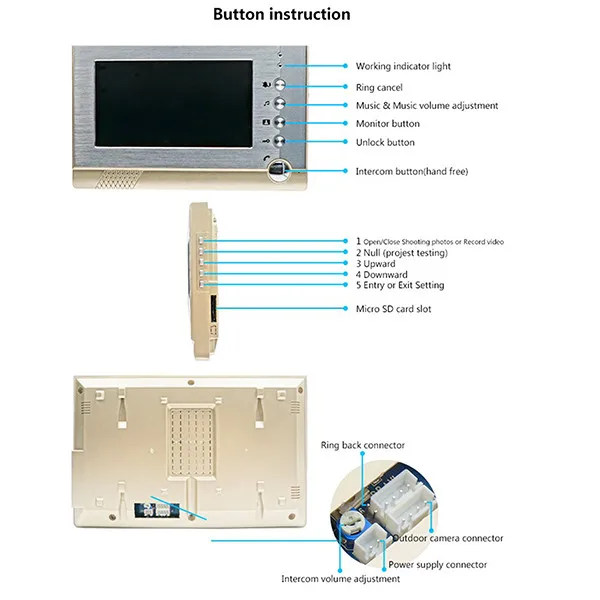 Button instruction

Working indicator light
Ring cancel
Music & Music volume adjustment
Monitor button
Unlock button
Intercom button(hand free)

1 Open/Close Shooting photos or Record video
2 Null (projest testing)
3 Upward
4 Downward
5 Entry or Exit Setting
Micro SD card slot

Ring back connector
Outdoor camera connector
Power supply connector
Intercom volume adjustment