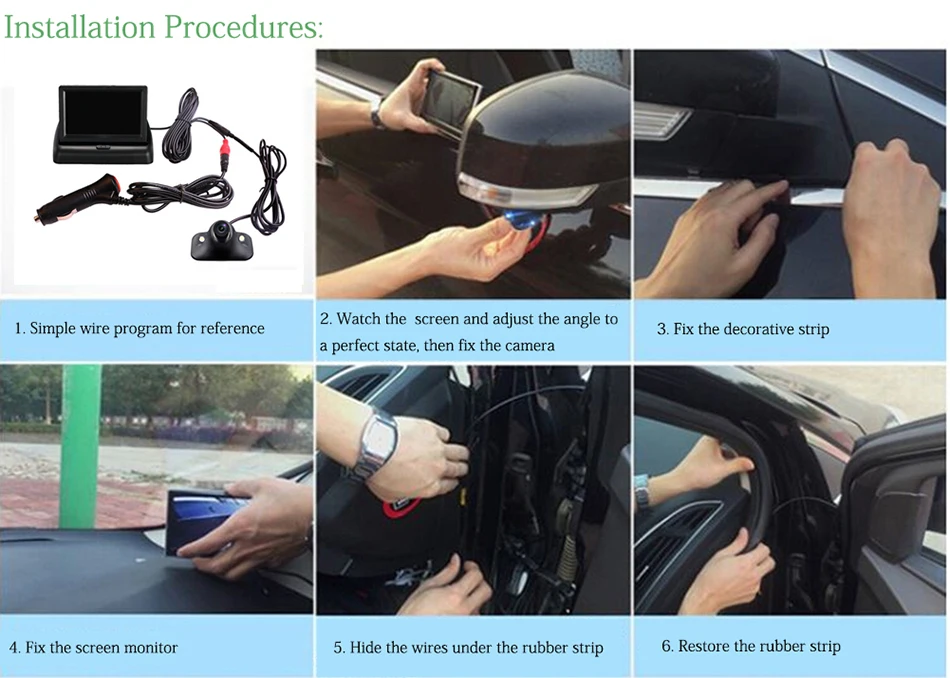 Installation Procedures:

1. Simple wire program for reference

2. Watch the screen and adjust the angle to a perfect state, then fix the camera

3. Fix the decorative strip

4. Fix the screen monitor

5. Hide the wires under the rubber strip

6. Restore the rubber strip