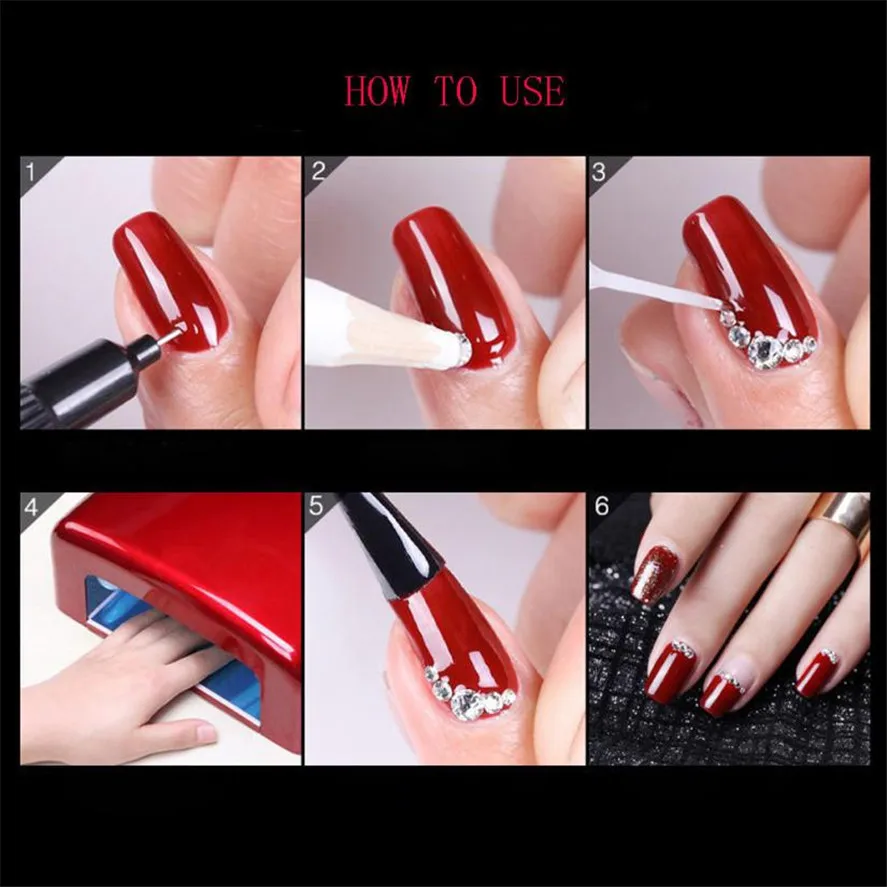 HOW TO USE

1

2

3

4

5

6