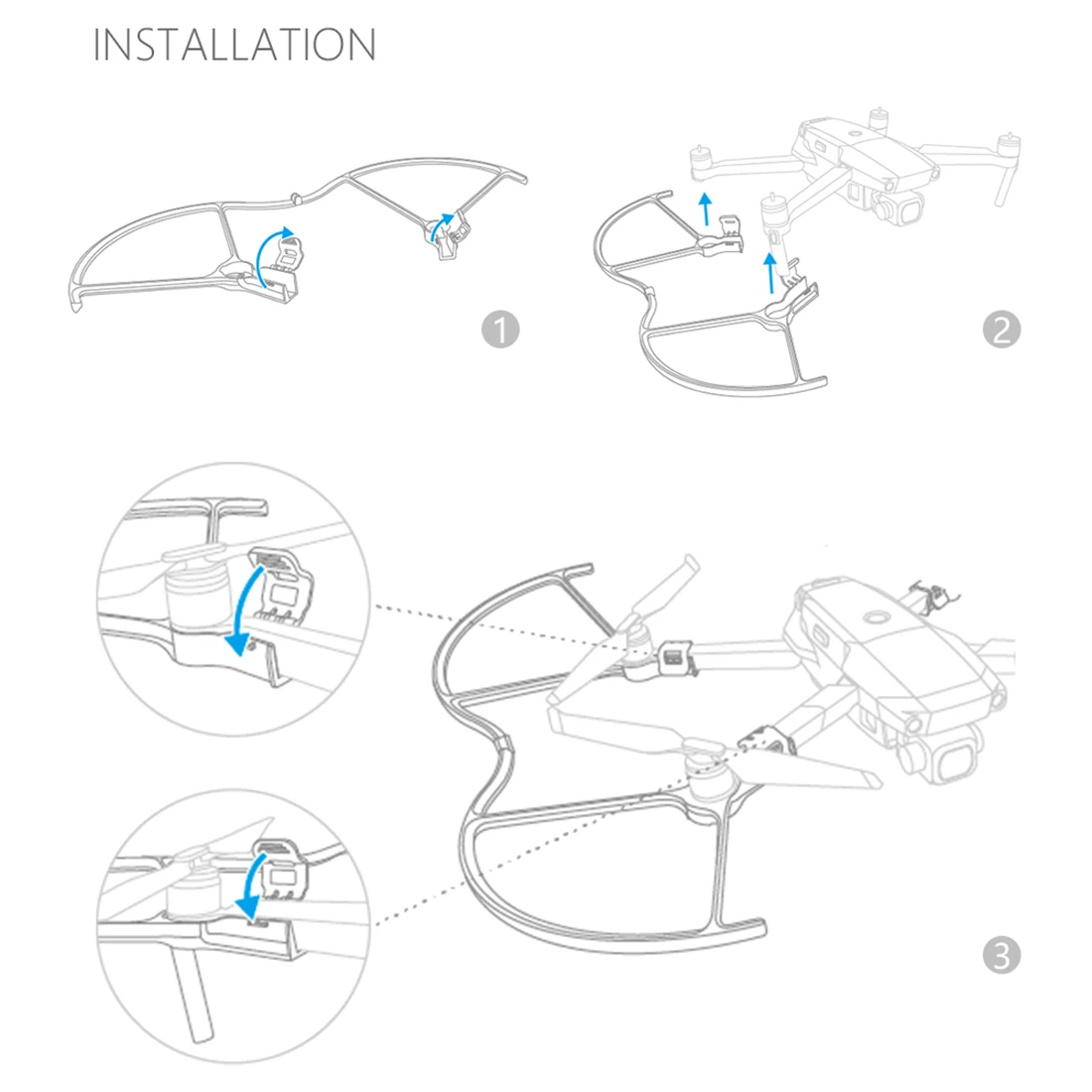 INSTALLATION

1

2

3