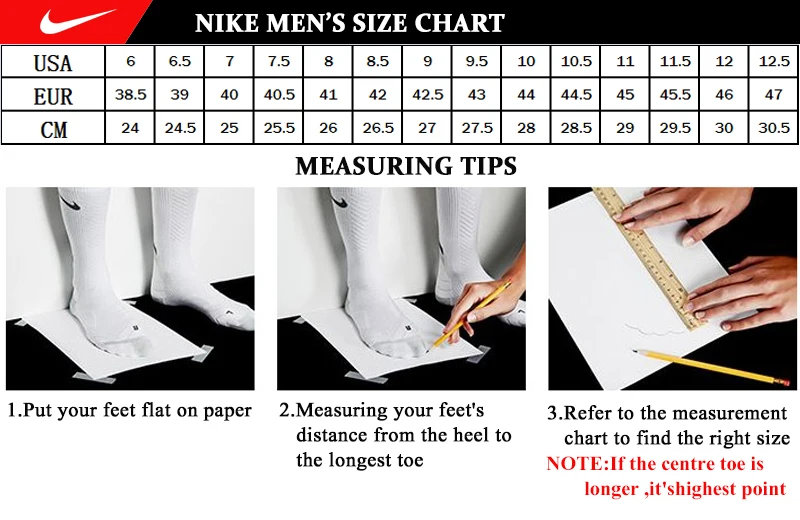 NIKE MEN'S SIZE CHART

| USA | 6 | 6.5 | 7 | 7.5 | 8 | 8.5 | 9 | 9.5 | 10 | 10.5 | 11 | 11.5 | 12 | 12.5 |
|---|---|---|---|---|---|---|---|---|---|---|---|---|---|---|
| EUR | 38.5 | 39 | 40 | 40.5 | 41 | 42 | 42.5 | 43 | 44 | 44.5 | 45 | 45.5 | 46 | 47 |
| CM | 24 | 24.5 | 25 | 25.5 | 26 | 26.5 | 27 | 27.5 | 28 | 28.5 | 29 | 29.5 | 30 | 30.5 |

MEASURING TIPS

1.Put your feet flat on paper

2.Measuring your feet's distance from the heel to the longest toe

3.Refer to the measurement chart to find the right size

NOTE:If the centre toe is longer ,it'shighest point