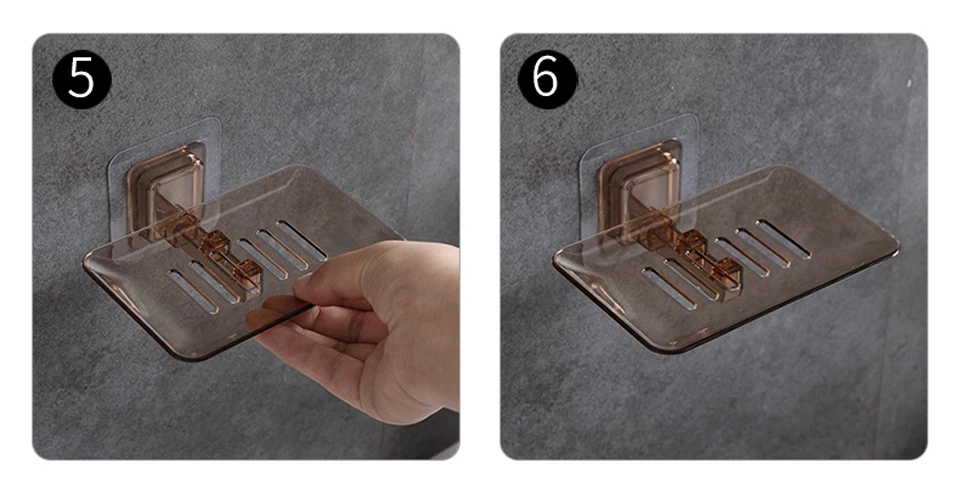 5

6