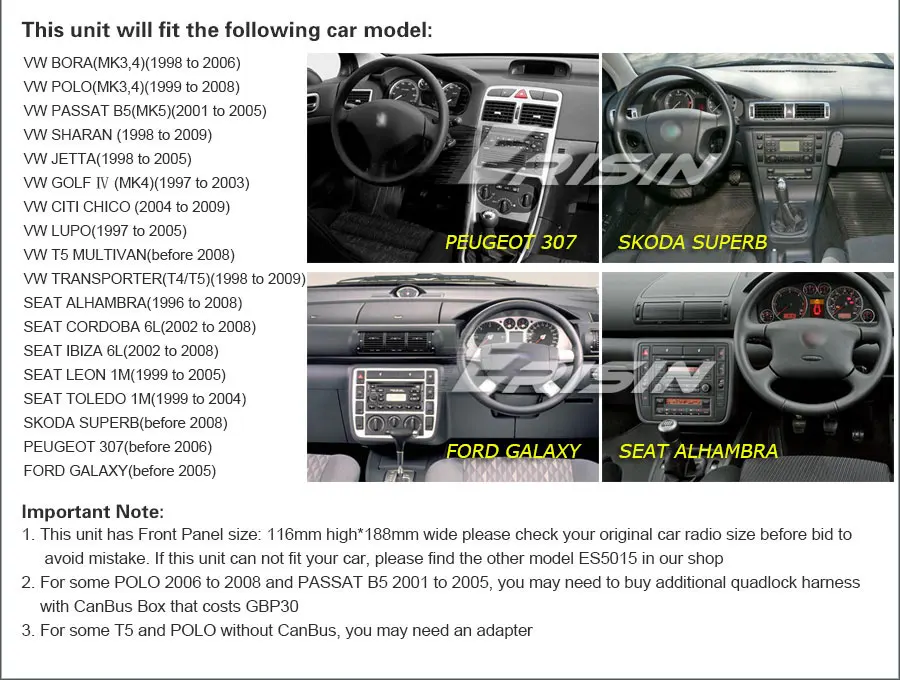 This unit will fit the following car model:

VW BORA(MK3,4)(1998 to 2006)
VW POLO(MK3,4)(1999 to 2008)
VW PASSAT B5(MK5)(2001 to 2005)
VW SHARAN (1998 to 2009)
VW JETTA(1998 to 2005)
VW GOLF Ⅳ (MK4)(1997 to 2003)
VW CITI CHICO (2004 to 2009)
VW LUPO(1997 to 2005)
VW T5 MULTIVAN(before 2008)
VW TRANSPORTER(T4/T5)(1998 to 2009)
SEAT ALHAMBRA(1996 to 2008)
SEAT CORDOBA 6L(2002 to 2008)
SEAT IBIZA 6L(2002 to 2008)
SEAT LEON 1M(1999 to 2005)
SEAT TOLEDO 1M(1999 to 2004)
SKODA SUPERB(before 2008)
PEUGEOT 307(before 2006)
FORD GALAXY(before 2005)

ERISIN
PEUGEOT 307
SKODA SUPERB
ERISIN
FORD GALAXY
SEAT ALHAMBRA

Important Note:
1. This unit has Front Panel size: 116mm high*188mm wide please check your original car radio size before bid to avoid mistake. If this unit can not fit your car, please find the other model ES5015 in our shop
2. For some POLO 2006 to 2008 and PASSAT B5 2001 to 2005, you may need to buy additional quadlock harness with CanBus Box that costs GBP30
3. For some T5 and POLO without CanBus, you may need an adapter