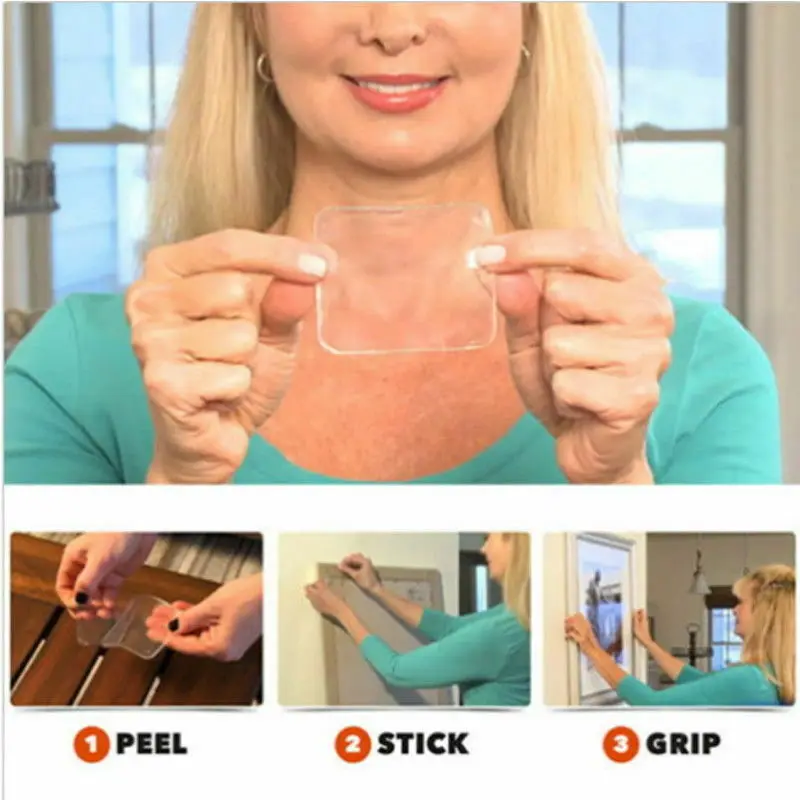 1 PEEL

2 STICK

3 GRIP