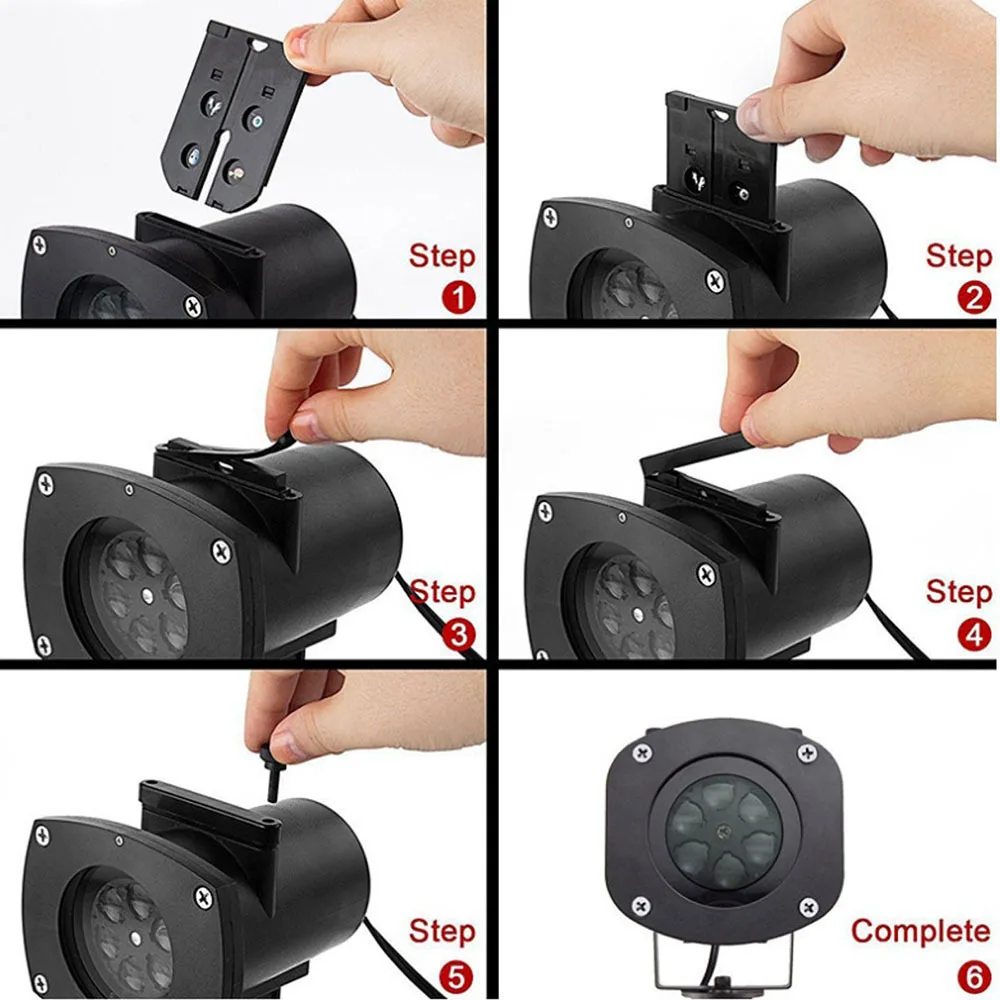 Step
1

Step
2

Step
3

Step
4

Step
5

Complete
6