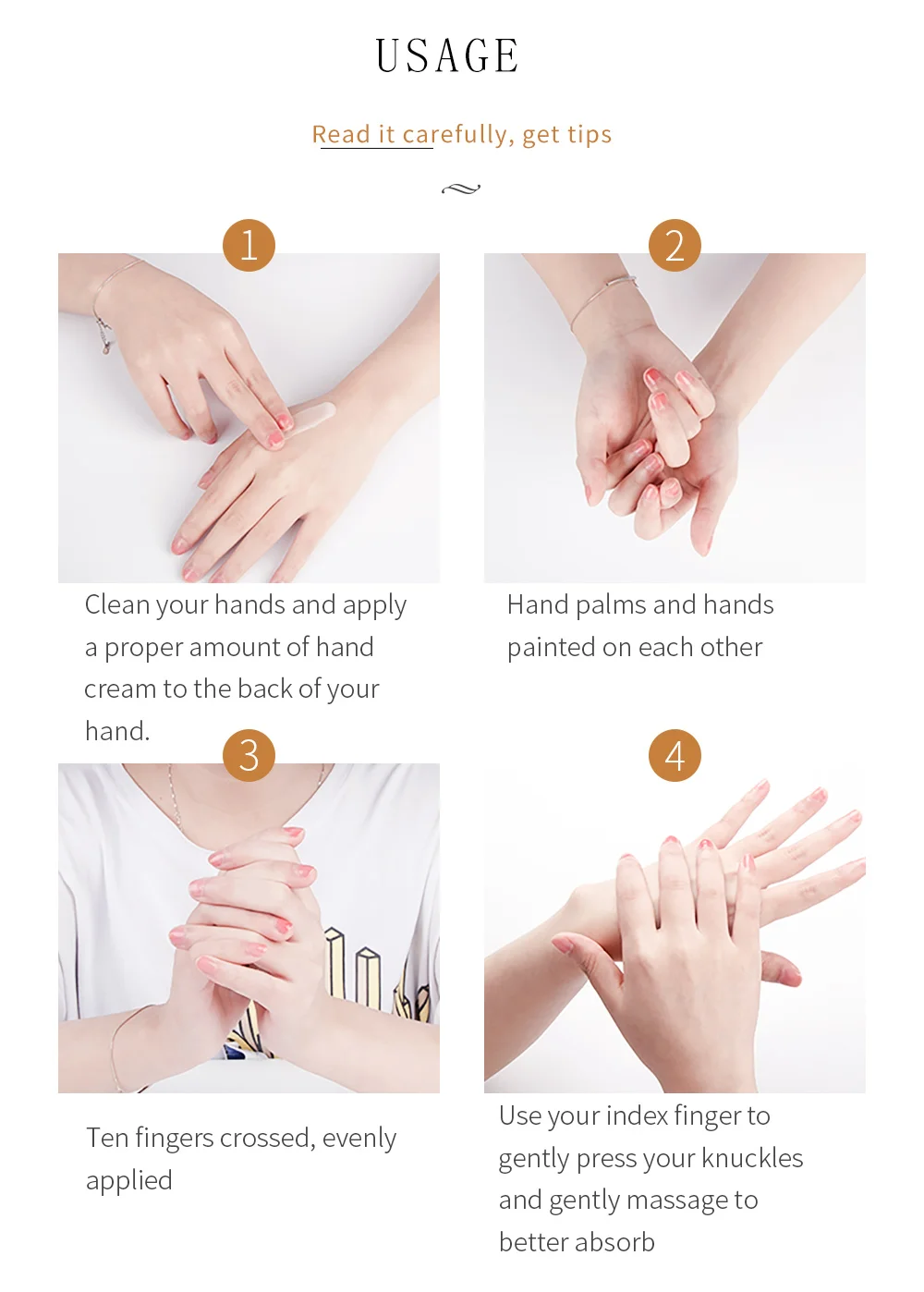 USAGE

Read it carefully, get tips

1

Clean your hands and apply a proper amount of hand cream to the back of your hand.

2

Hand palms and hands painted on each other

3

Ten fingers crossed, evenly applied

4

Use your index finger to gently press your knuckles and gently massage to better absorb